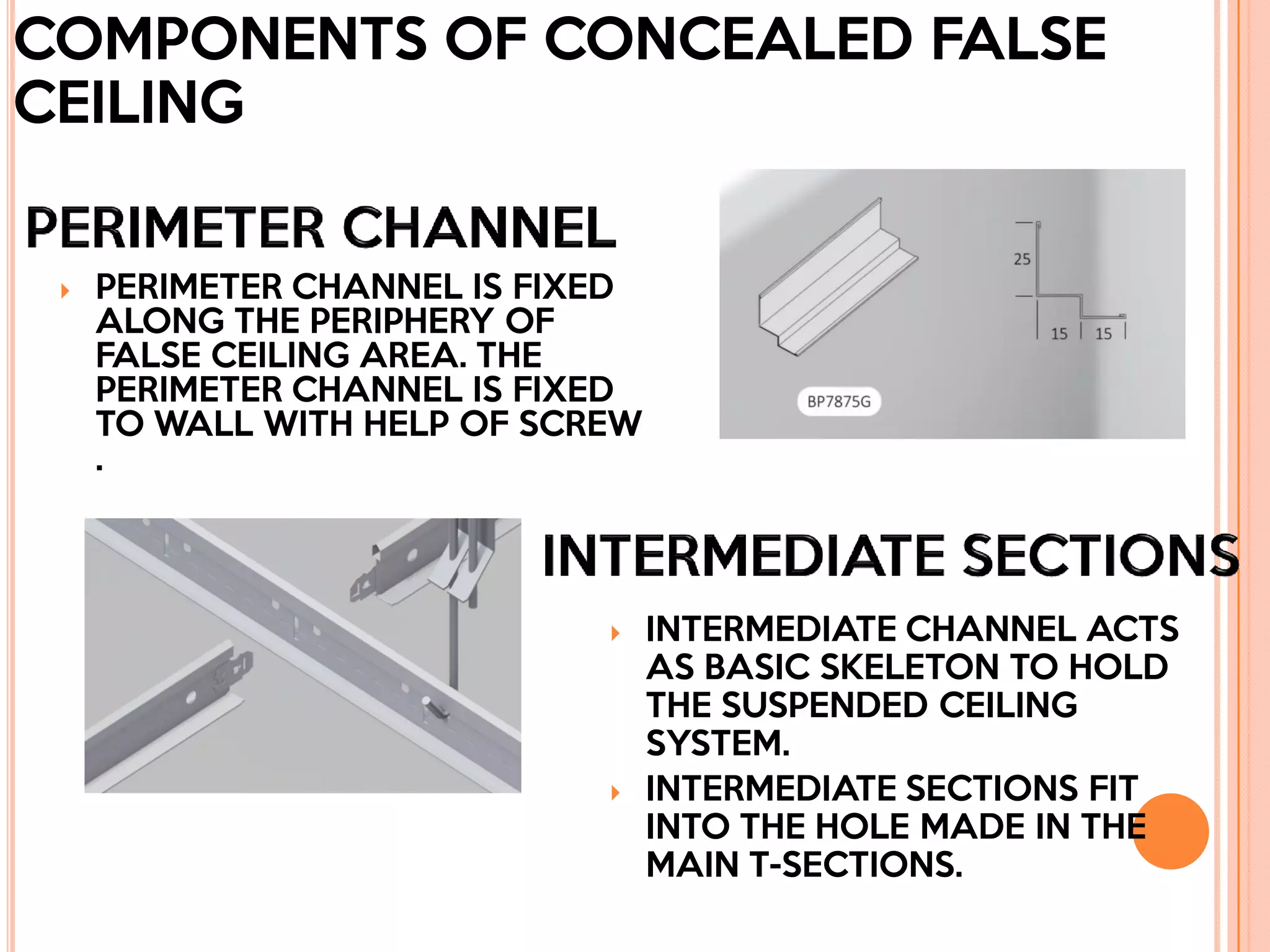 COMPONENTS OF CONCEALED FALSE CEILING

PERIMETER CHANNEL

PERIMETER CHANNEL IS FIXED ALONG THE PERIPHERY OF FALSE CEILING AREA. THE PERIMETER CHANNEL IS FIXED TO WALL WITH HELP OF SCREW .

25

15 15

BP7875G

INTERMEDIATE SECTIONS

INTERMEDIATE CHANNEL ACTS AS BASIC SKELETON TO HOLD THE SUSPENDED CEILING SYSTEM.

INTERMEDIATE SECTIONS FIT INTO THE HOLE MADE IN THE MAIN T-SECTIONS.