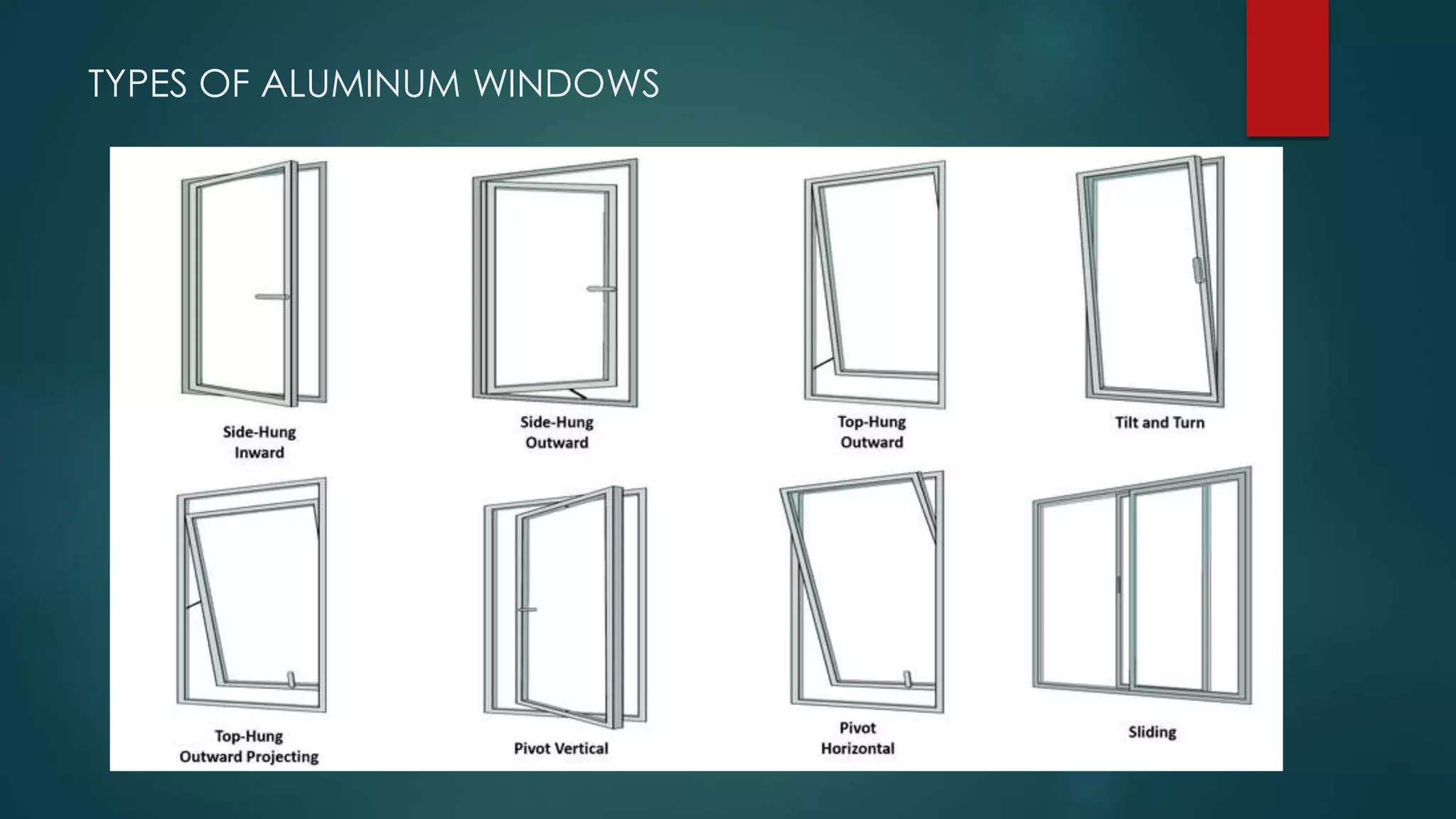 TYPES OF ALUMINUM WINDOWS

Side-Hung Inward

Side-Hung Outward

Top-Hung Outward

Tilt and Turn

Top-Hung Outward Projecting

Pivot Vertical

Pivot Horizontal

Sliding