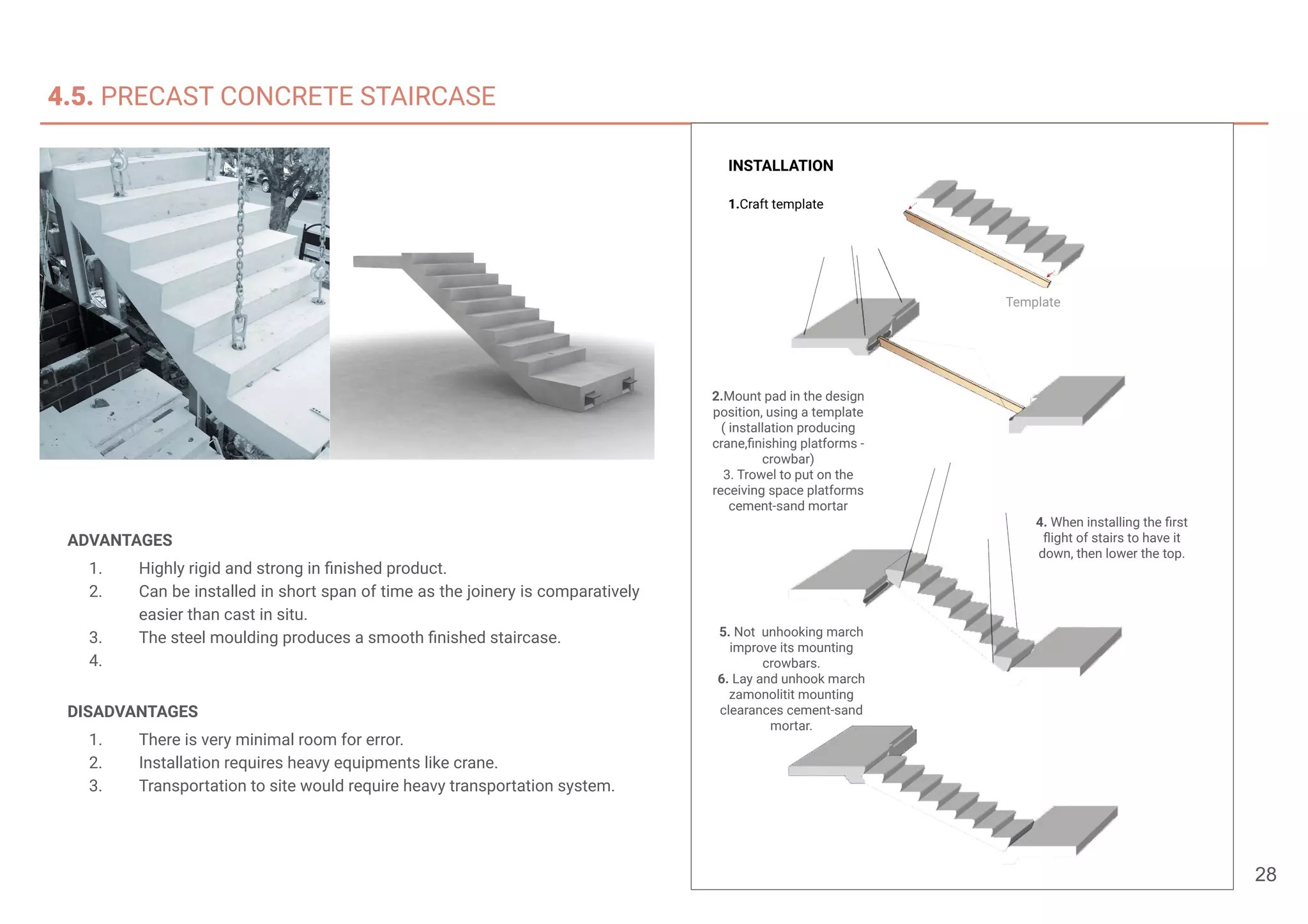 4.5. PRECAST CONCRETE STAIRCASE

ADVANTAGES
1. Highly rigid and strong in finished product.
2. Can be installed in short span of time as the joinery is comparatively easier than cast in situ.
3. The steel moulding produces a smooth finished staircase.
4.

DISADVANTAGES
1. There is very minimal room for error.
2. Installation requires heavy equipments like crane.
3. Transportation to site would require heavy transportation system.

INSTALLATION

1.Craft template

Template

2.Mount pad in the design position, using a template ( installation producing crane,finishing platforms - crowbar)
3. Trowel to put on the receiving space platforms cement-sand mortar

4. When installing the first flight of stairs to have it down, then lower the top.

5. Not unhooking march improve its mounting crowbars.
6. Lay and unhook march zamonolitit mounting clearances cement-sand mortar.

28