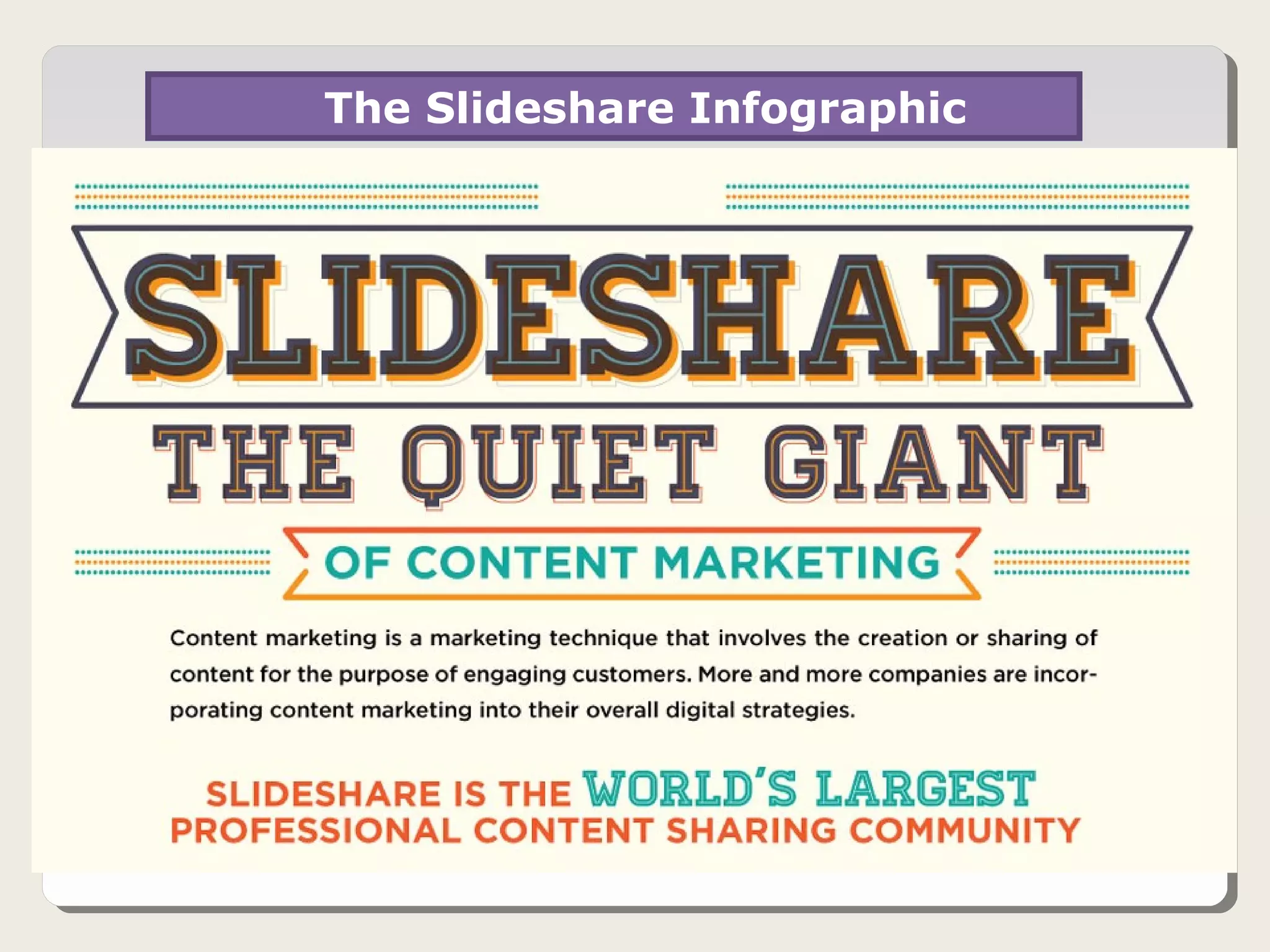 The Slideshare Infographic

SLIDESHARE

THE QUIET GIANT

OF CONTENT MARKETING

Content marketing is a marketing technique that involves the creation or sharing of content for the purpose of engaging customers. More and more companies are incorporating content marketing into their overall digital strategies.

SLIDESHARE IS THE WORLD'S LARGEST PROFESSIONAL CONTENT SHARING COMMUNITY