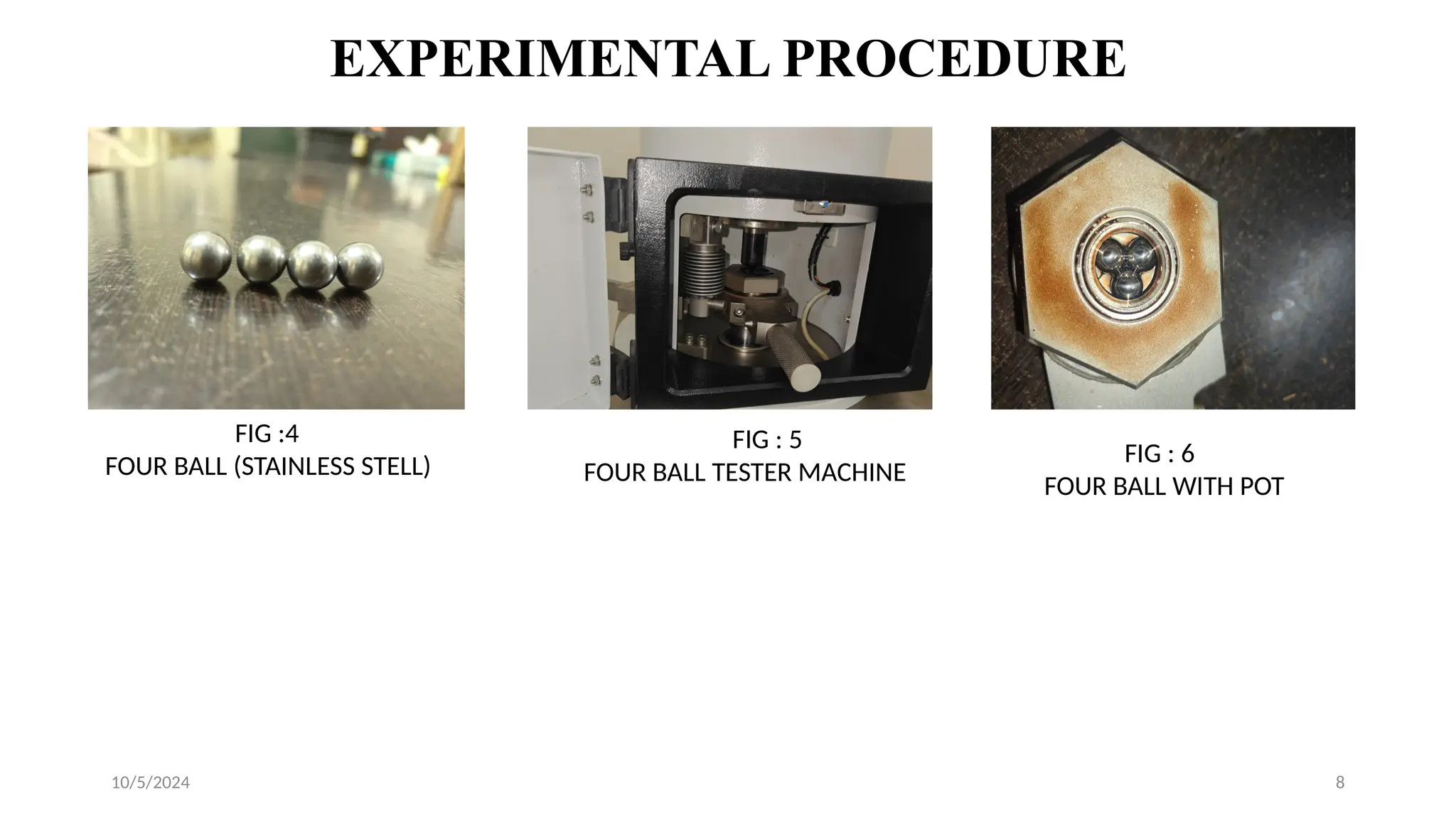 EXPERIMENTAL PROCEDURE

FIG :4
FOUR BALL (STAINLESS STELL)

FIG : 5
FOUR BALL TESTER MACHINE

FIG : 6
FOUR BALL WITH POT

10/5/2024

8