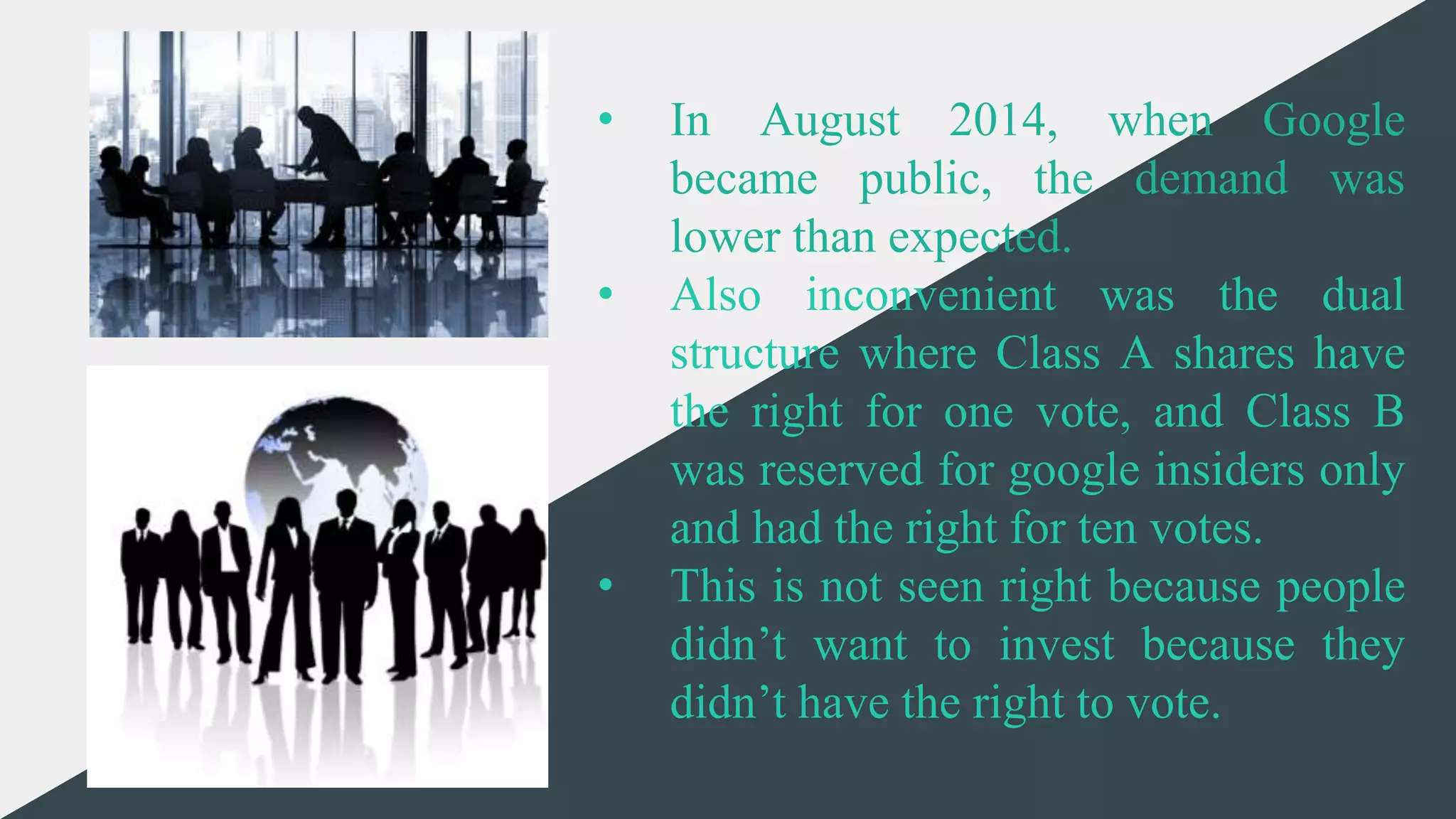 • In August 2014, when Google became public, the demand was lower than expected.

• Also inconvenient was the dual structure where Class A shares have the right for one vote, and Class B was reserved for google insiders only and had the right for ten votes.

• This is not seen right because people didn’t want to invest because they didn’t have the right to vote.