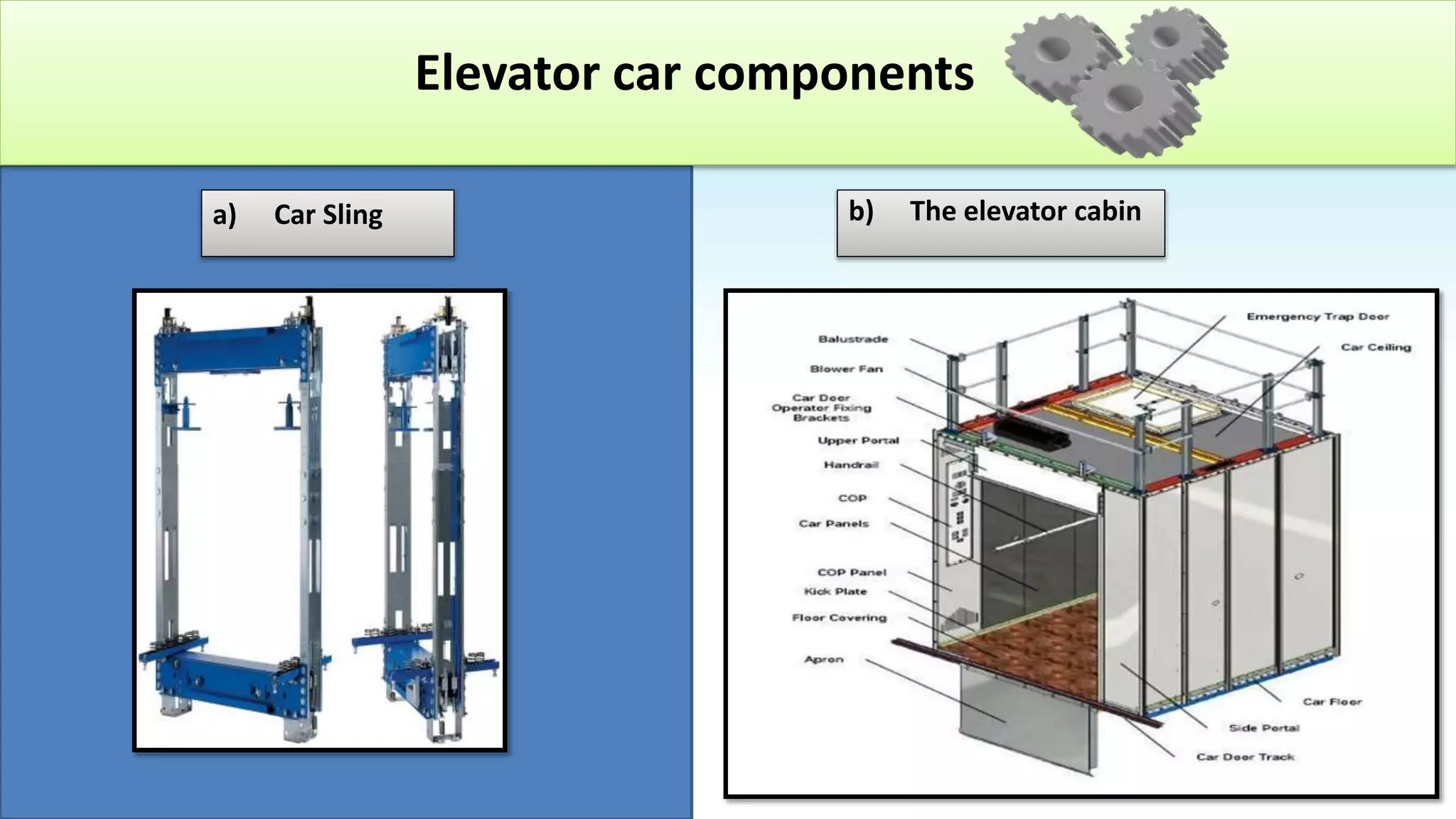 Elevator car components

a) Car Sling

b) The elevator cabin

Balustrade
Blower Fan
Car Door Operator Fixing Brackets
Upper Portal
Handrail
COP
Car Panels
COP Panel
Kick Plate
Floor Covering
Apron

Emergency Trap Door
Car Ceiling
Car Floor
Side Portal
Car Door Track