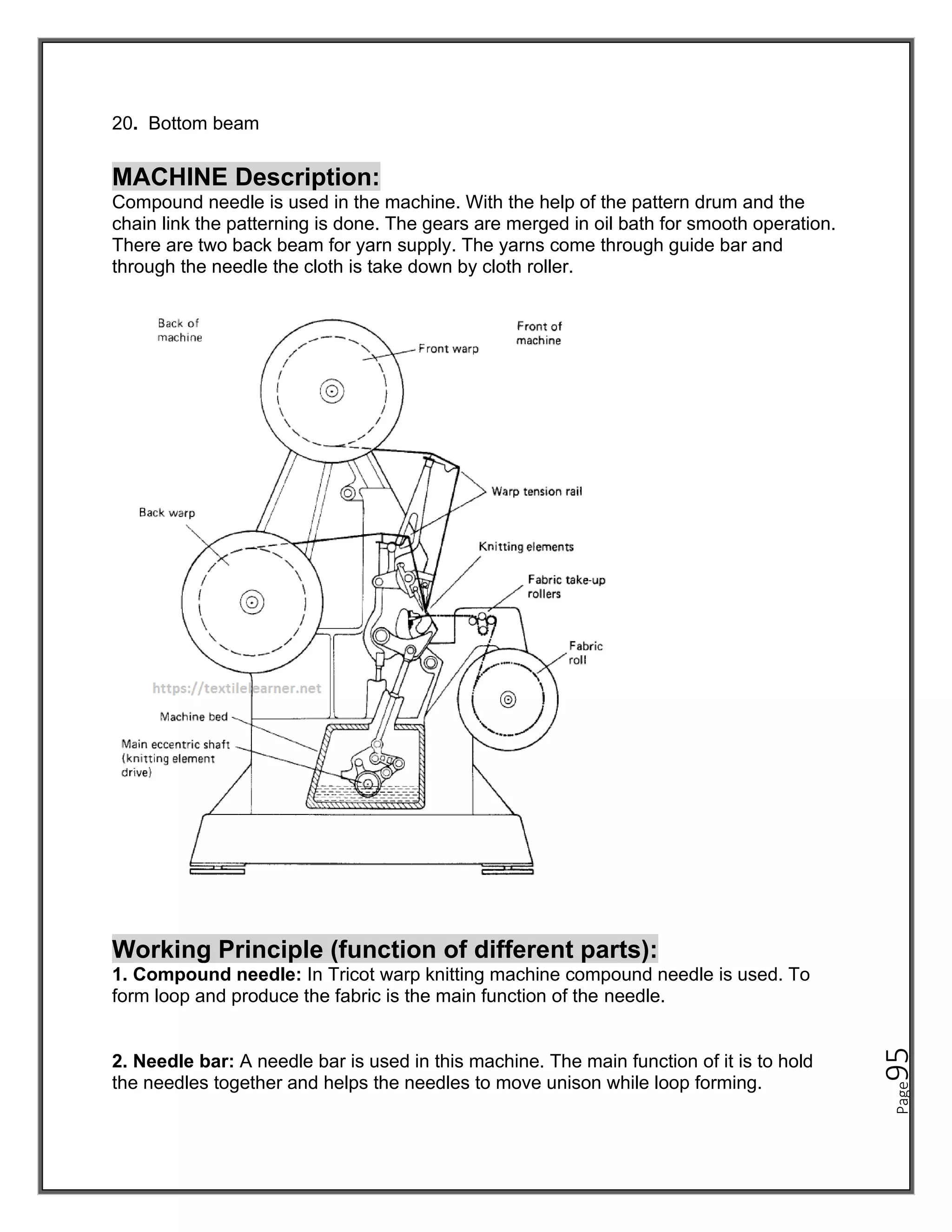 20. Bottom beam

MACHINE Description:
Compound needle is used in the machine. With the help of the pattern drum and the chain link the patterning is done. The gears are merged in oil bath for smooth operation. There are two back beam for yarn supply. The yarns come through guide bar and through the needle the cloth is take down by cloth roller.

Back of machine
Front of machine
Front warp
Warp tension rail
Back warp
Knitting elements
Fabric take-up rollers
Fabric roll
https://textilelearner.net
Machine bed
Main eccentric shaft (knitting element drive)

Working Principle (function of different parts):
1. Compound needle: In Tricot warp knitting machine compound needle is used. To form loop and produce the fabric is the main function of the needle.

2. Needle bar: A needle bar is used in this machine. The main function of it is to hold the needles together and helps the needles to move unison while loop forming.

Page 95