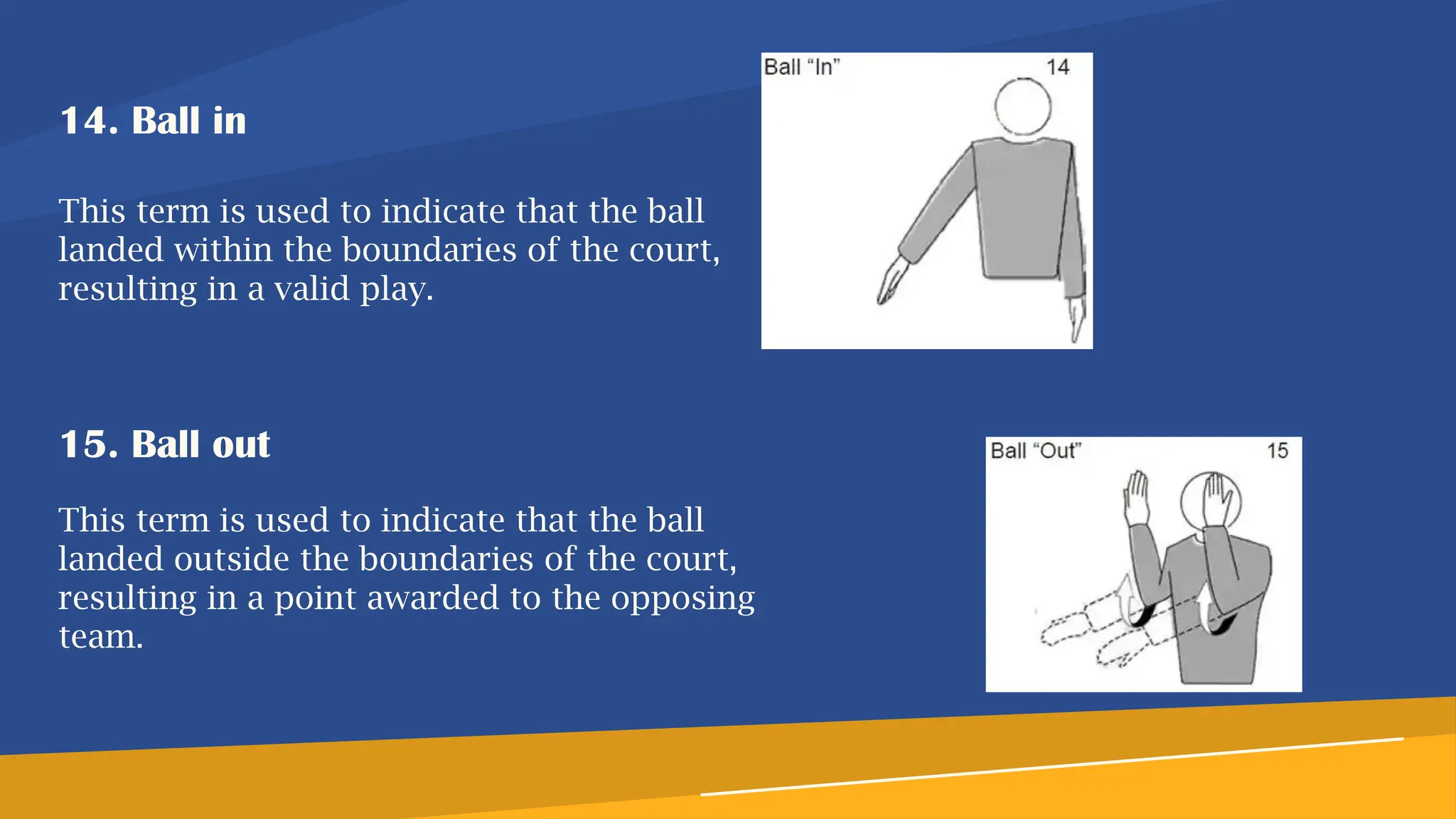 14. Ball in

This term is used to indicate that the ball landed within the boundaries of the court, resulting in a valid play.

Ball “In” 14

15. Ball out

This term is used to indicate that the ball landed outside the boundaries of the court, resulting in a point awarded to the opposing team.

Ball “Out” 15