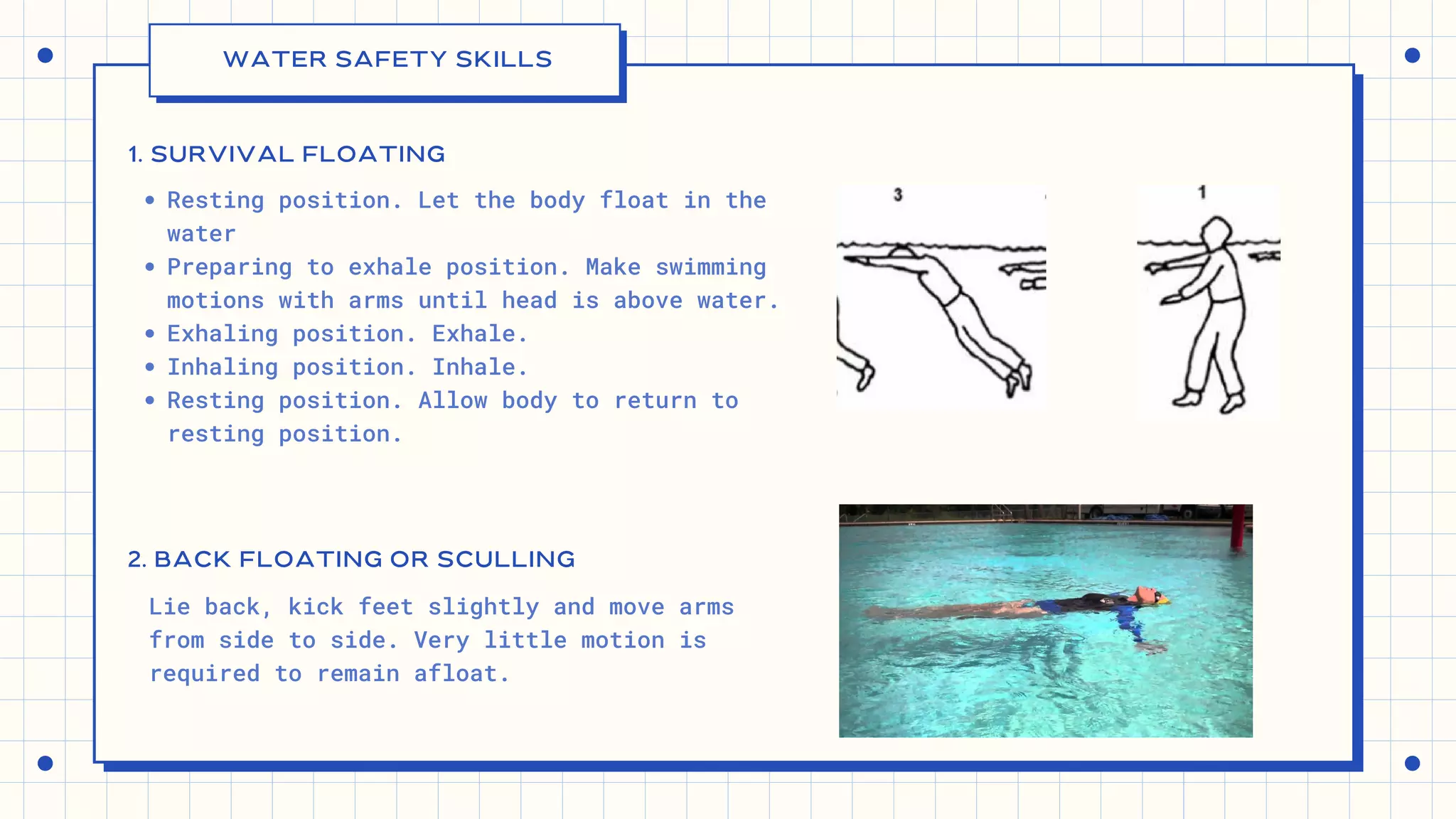 WATER SAFETY SKILLS

1. SURVIVAL FLOATING

• Resting position. Let the body float in the water
• Preparing to exhale position. Make swimming motions with arms until head is above water.
• Exhaling position. Exhale.
• Inhaling position. Inhale.
• Resting position. Allow body to return to resting position.

3

1

2. BACK FLOATING OR SCULLING

Lie back, kick feet slightly and move arms from side to side. Very little motion is required to remain afloat.