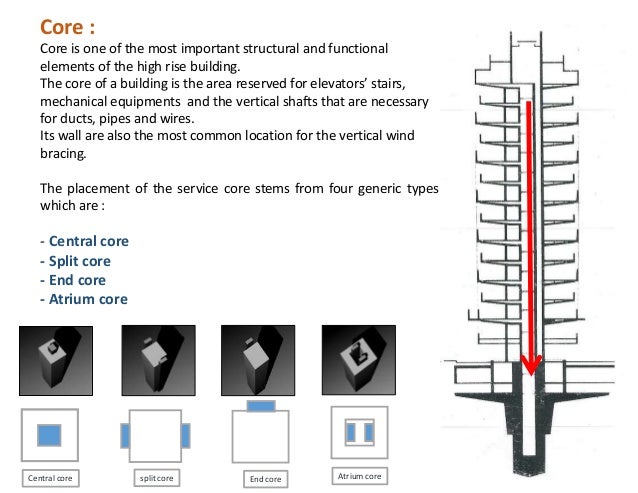 Core :
Core is one of the most important structural and functional elements of the high rise building.
The core of a building is the area reserved for elevators' stairs, mechanical equipments and the vertical shafts that are necessary for ducts, pipes and wires.
Its wall are also the most common location for the vertical wind bracing.

The placement of the service core stems from four generic types which are :

- Central core
- Split core
- End core
- Atrium core

Central core

split core

End core

Atrium core