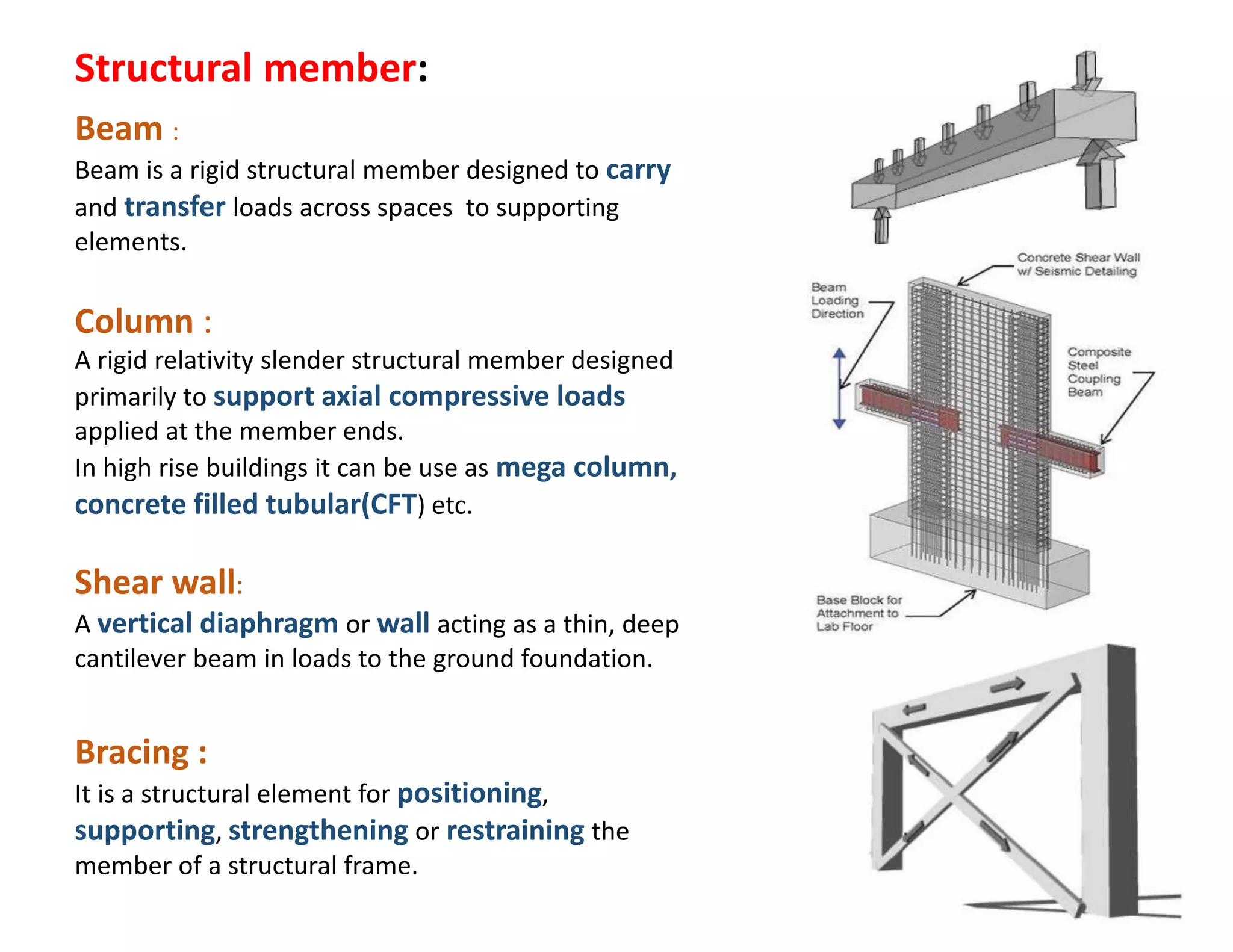 Structural member:

Beam :

Beam is a rigid structural member designed to carry and transfer loads across spaces to supporting elements.

Column :

A rigid relativity slender structural member designed primarily to support axial compressive loads applied at the member ends.
In high rise buildings it can be use as mega column, concrete filled tubular(CFT) etc.

Shear wall:

A vertical diaphragm or wall acting as a thin, deep cantilever beam in loads to the ground foundation.

Bracing :

It is a structural element for positioning, supporting, strengthening or restraining the member of a structural frame.

Concrete Shear Wall w/ Seismic Detailing

Beam Loading Direction

Composite Steel Coupling Beam

Base Block for Attachment to Lab Floor