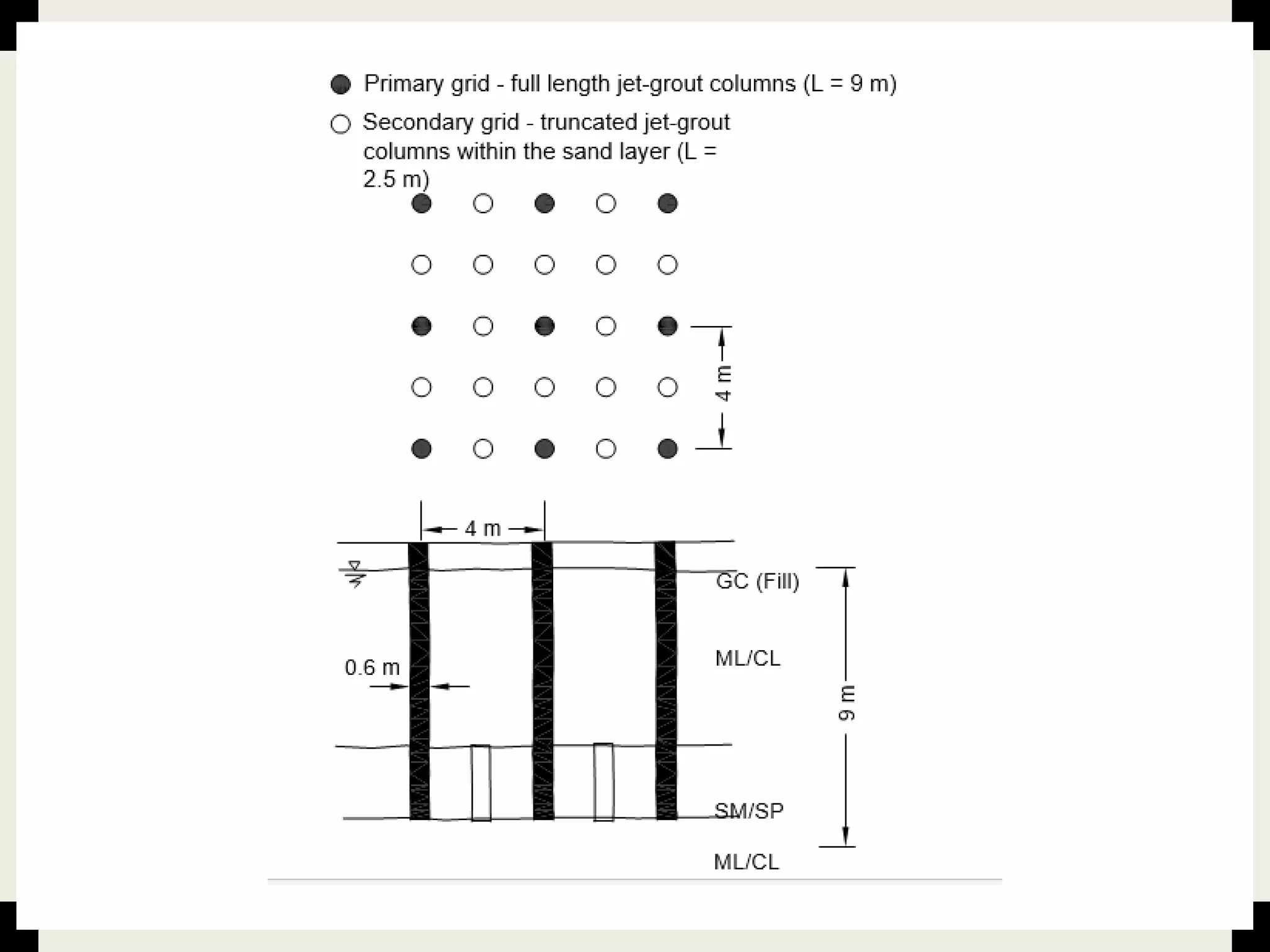 Primary grid - full length jet-grout columns (L = 9 m)

Secondary grid - truncated jet-grout columns within the sand layer (L = 2.5 m)

4 m

4 m

GC (Fill)

ML/CL

0.6 m

9 m

SM/SP

ML/CL