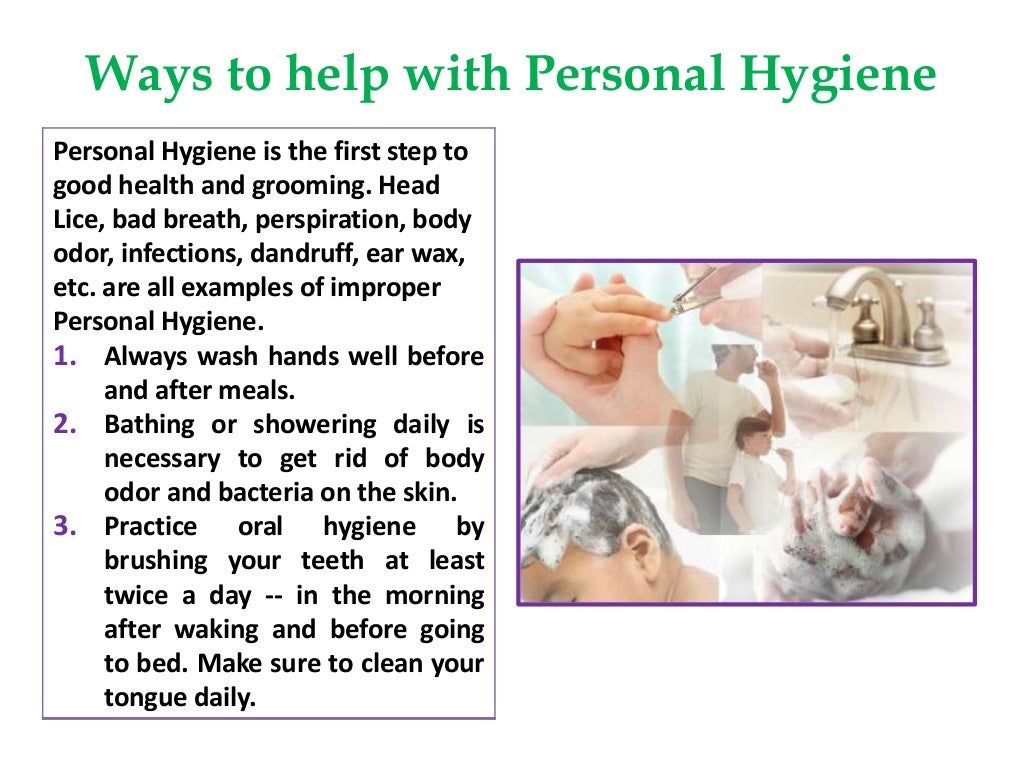 Ways to help with Personal Hygiene

Personal Hygiene is the first step to good health and grooming. Head Lice, bad breath, perspiration, body odor, infections, dandruff, ear wax, etc. are all examples of improper Personal Hygiene.

1. Always wash hands well before and after meals.
2. Bathing or showering daily is necessary to get rid of body odor and bacteria on the skin.
3. Practice oral hygiene by brushing your teeth at least twice a day -- in the morning after waking and before going to bed. Make sure to clean your tongue daily.