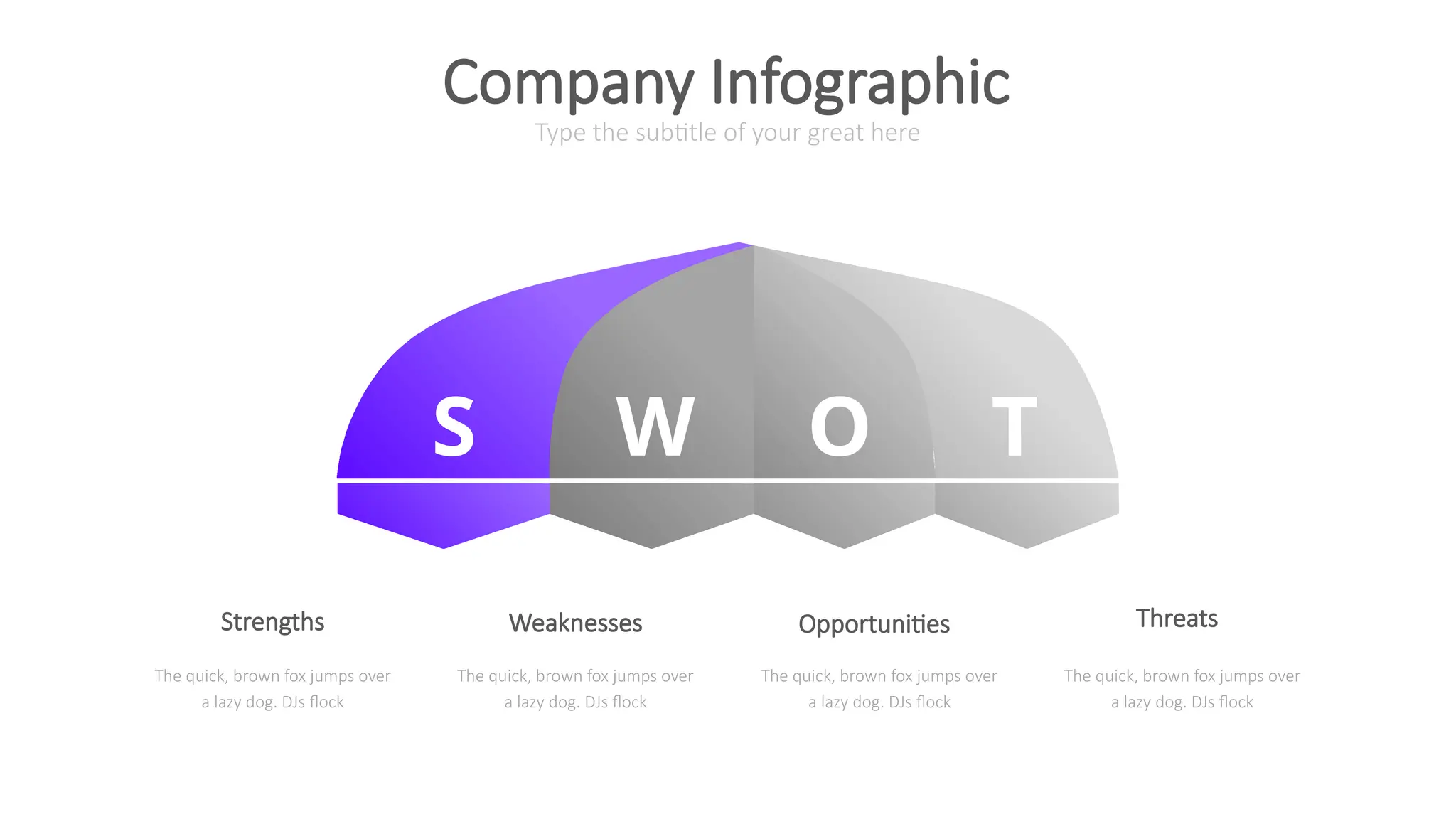 Company Infographic

Type the subtitle of your great here

S W O T

Strengths

The quick, brown fox jumps over a lazy dog. DJs flock

Weaknesses

The quick, brown fox jumps over a lazy dog. DJs flock

Opportunities

The quick, brown fox jumps over a lazy dog. DJs flock

Threats

The quick, brown fox jumps over a lazy dog. DJs flock