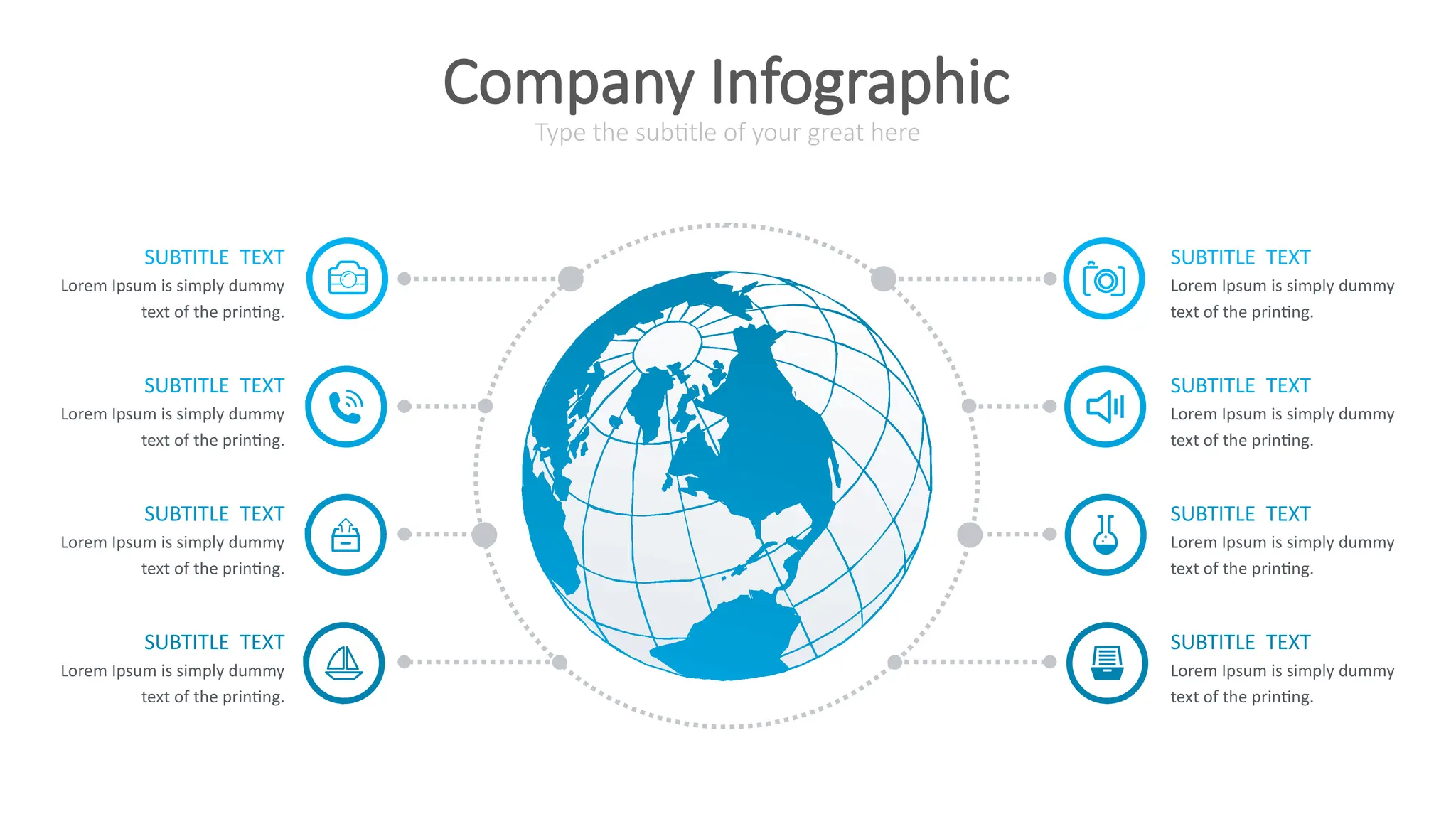 Company Infographic

Type the subtitle of your great here

SUBTITLE TEXT
Lorem Ipsum is simply dummy text of the printing.

SUBTITLE TEXT
Lorem Ipsum is simply dummy text of the printing.

SUBTITLE TEXT
Lorem Ipsum is simply dummy text of the printing.

SUBTITLE TEXT
Lorem Ipsum is simply dummy text of the printing.

SUBTITLE TEXT
Lorem Ipsum is simply dummy text of the printing.

SUBTITLE TEXT
Lorem Ipsum is simply dummy text of the printing.

SUBTITLE TEXT
Lorem Ipsum is simply dummy text of the printing.

SUBTITLE TEXT
Lorem Ipsum is simply dummy text of the printing.