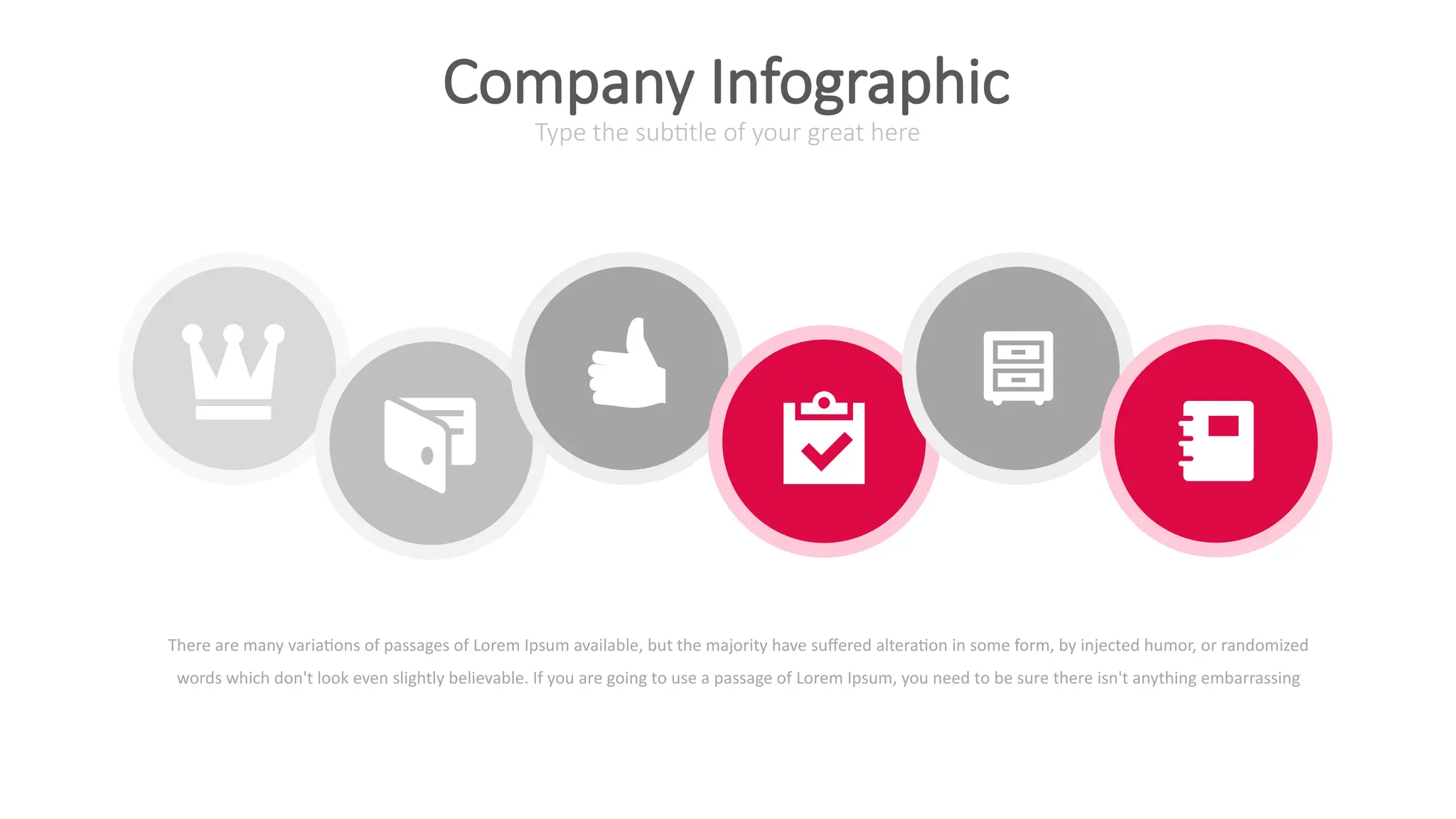 Company Infographic
Type the subtitle of your great here

There are many variations of passages of Lorem Ipsum available, but the majority have suffered alteration in some form, by injected humor, or randomized words which don't look even slightly believable. If you are going to use a passage of Lorem Ipsum, you need to be sure there isn't anything embarrassing