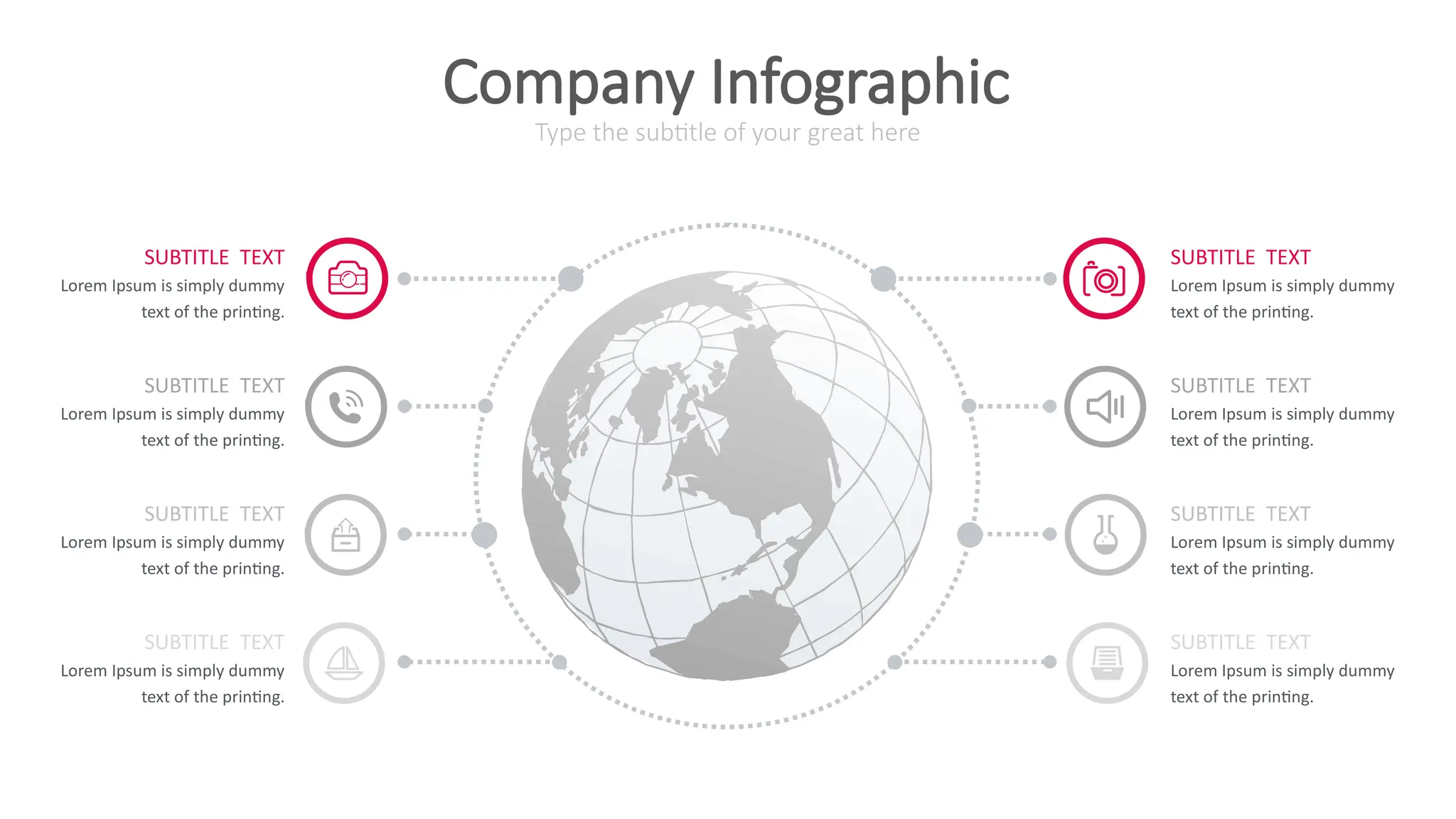 Company Infographic

Type the subtitle of your great here

SUBTITLE TEXT
Lorem Ipsum is simply dummy text of the printing.

SUBTITLE TEXT
Lorem Ipsum is simply dummy text of the printing.

SUBTITLE TEXT
Lorem Ipsum is simply dummy text of the printing.

SUBTITLE TEXT
Lorem Ipsum is simply dummy text of the printing.

SUBTITLE TEXT
Lorem Ipsum is simply dummy text of the printing.

SUBTITLE TEXT
Lorem Ipsum is simply dummy text of the printing.

SUBTITLE TEXT
Lorem Ipsum is simply dummy text of the printing.

SUBTITLE TEXT
Lorem Ipsum is simply dummy text of the printing.