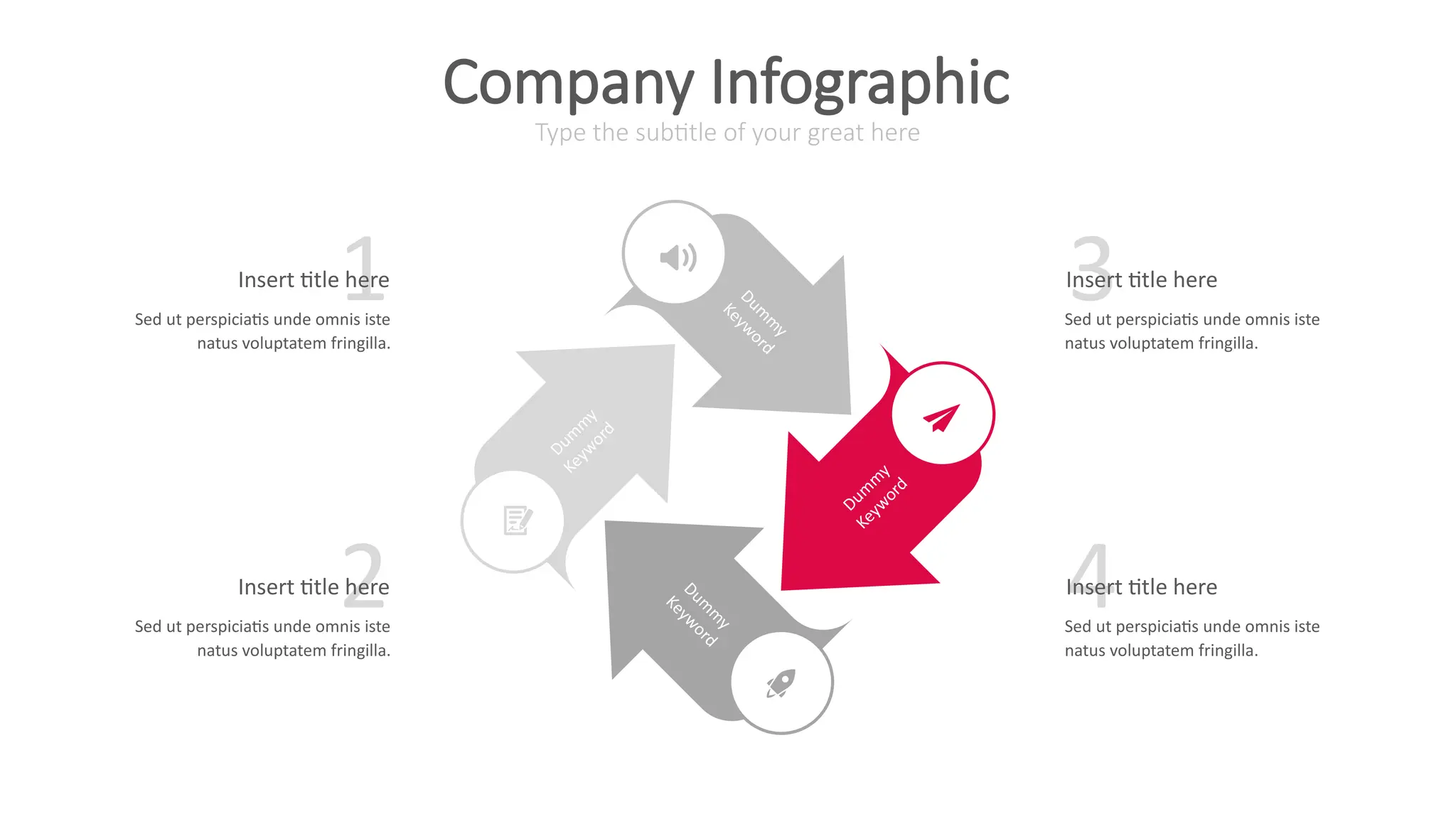 Company Infographic

Type the subtitle of your great here

1

Insert title here

Sed ut perspiciatis unde omnis iste natus voluptatem fringilla.

2

Insert title here

Sed ut perspiciatis unde omnis iste natus voluptatem fringilla.

Dummy Keyword

Dummy Keyword

Dummy Keyword

Dummy Keyword

3

Insert title here

Sed ut perspiciatis unde omnis iste natus voluptatem fringilla.

4

Insert title here

Sed ut perspiciatis unde omnis iste natus voluptatem fringilla.