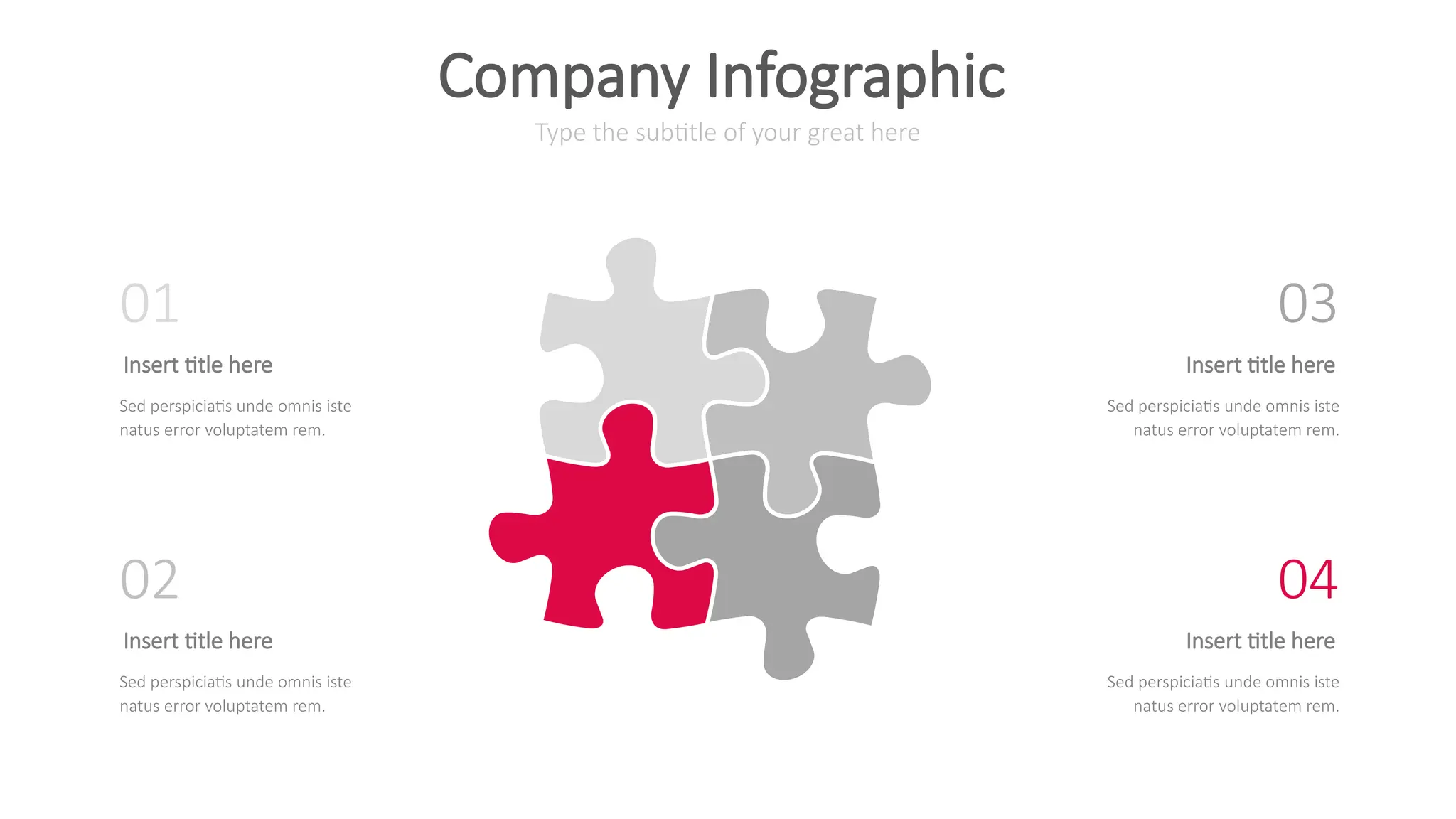 Company Infographic

Type the subtitle of your great here

01

Insert title here

Sed perspiciatis unde omnis iste natus error voluptatem rem.

02

Insert title here

Sed perspiciatis unde omnis iste natus error voluptatem rem.

03

Insert title here

Sed perspiciatis unde omnis iste natus error voluptatem rem.

04

Insert title here

Sed perspiciatis unde omnis iste natus error voluptatem rem.