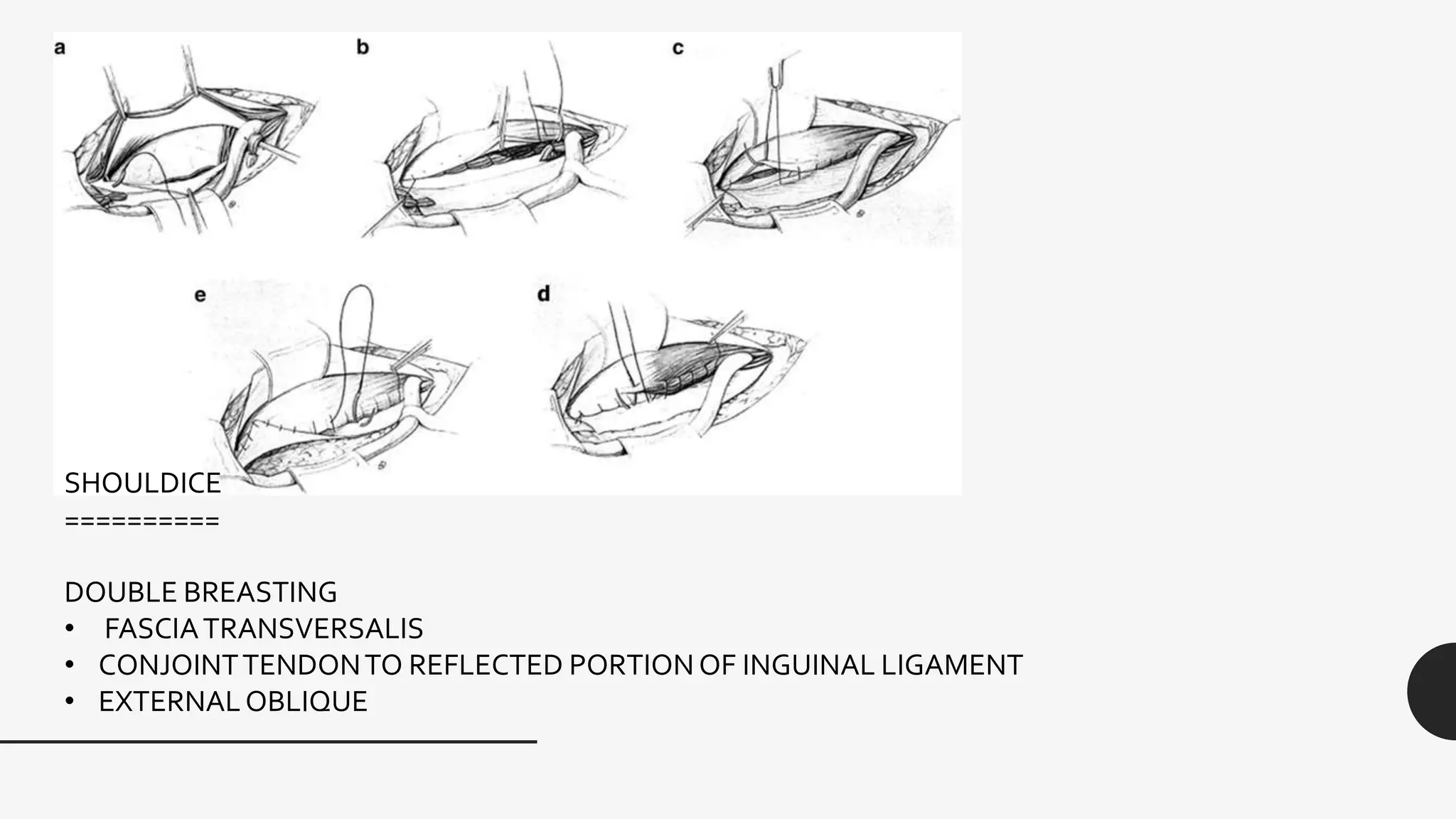 a

b

c

e

d

SHOULDICE
==========

DOUBLE BREASTING
• FASCIA TRANSVERSALIS
• CONJOINT TENDON TO REFLECTED PORTION OF INGUINAL LIGAMENT
• EXTERNAL OBLIQUE