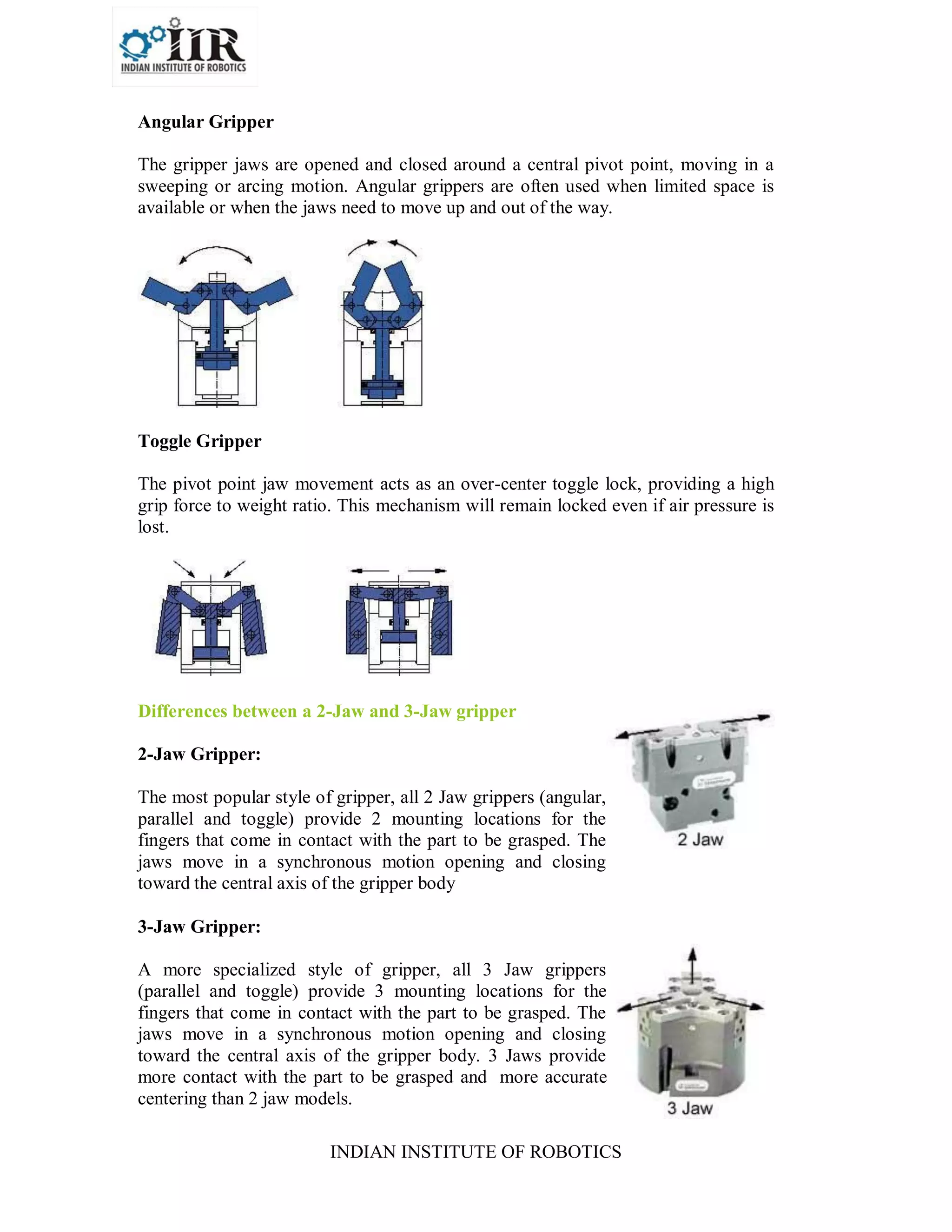 IIR
INDIAN INSTITUTE OF ROBOTICS

Angular Gripper

The gripper jaws are opened and closed around a central pivot point, moving in a sweeping or arcing motion. Angular grippers are often used when limited space is available or when the jaws need to move up and out of the way.

Toggle Gripper

The pivot point jaw movement acts as an over-center toggle lock, providing a high grip force to weight ratio. This mechanism will remain locked even if air pressure is lost.

Differences between a 2-Jaw and 3-Jaw gripper

2-Jaw Gripper:

The most popular style of gripper, all 2 Jaw grippers (angular, parallel and toggle) provide 2 mounting locations for the fingers that come in contact with the part to be grasped. The jaws move in a synchronous motion opening and closing toward the central axis of the gripper body

2 Jaw

3-Jaw Gripper:

A more specialized style of gripper, all 3 Jaw grippers (parallel and toggle) provide 3 mounting locations for the fingers that come in contact with the part to be grasped. The jaws move in a synchronous motion opening and closing toward the central axis of the gripper body. 3 Jaws provide more contact with the part to be grasped and more accurate centering than 2 jaw models.

3 Jaw

INDIAN INSTITUTE OF ROBOTICS