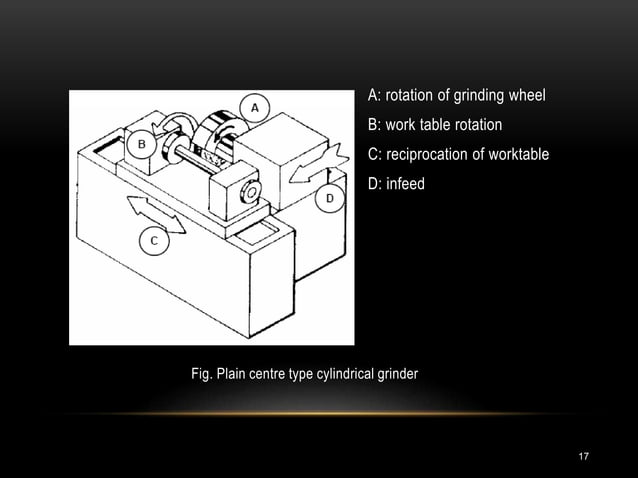 A
B
D
C

A: rotation of grinding wheel

B: work table rotation

C: reciprocation of worktable

D: infeed

Fig. Plain centre type cylindrical grinder

17