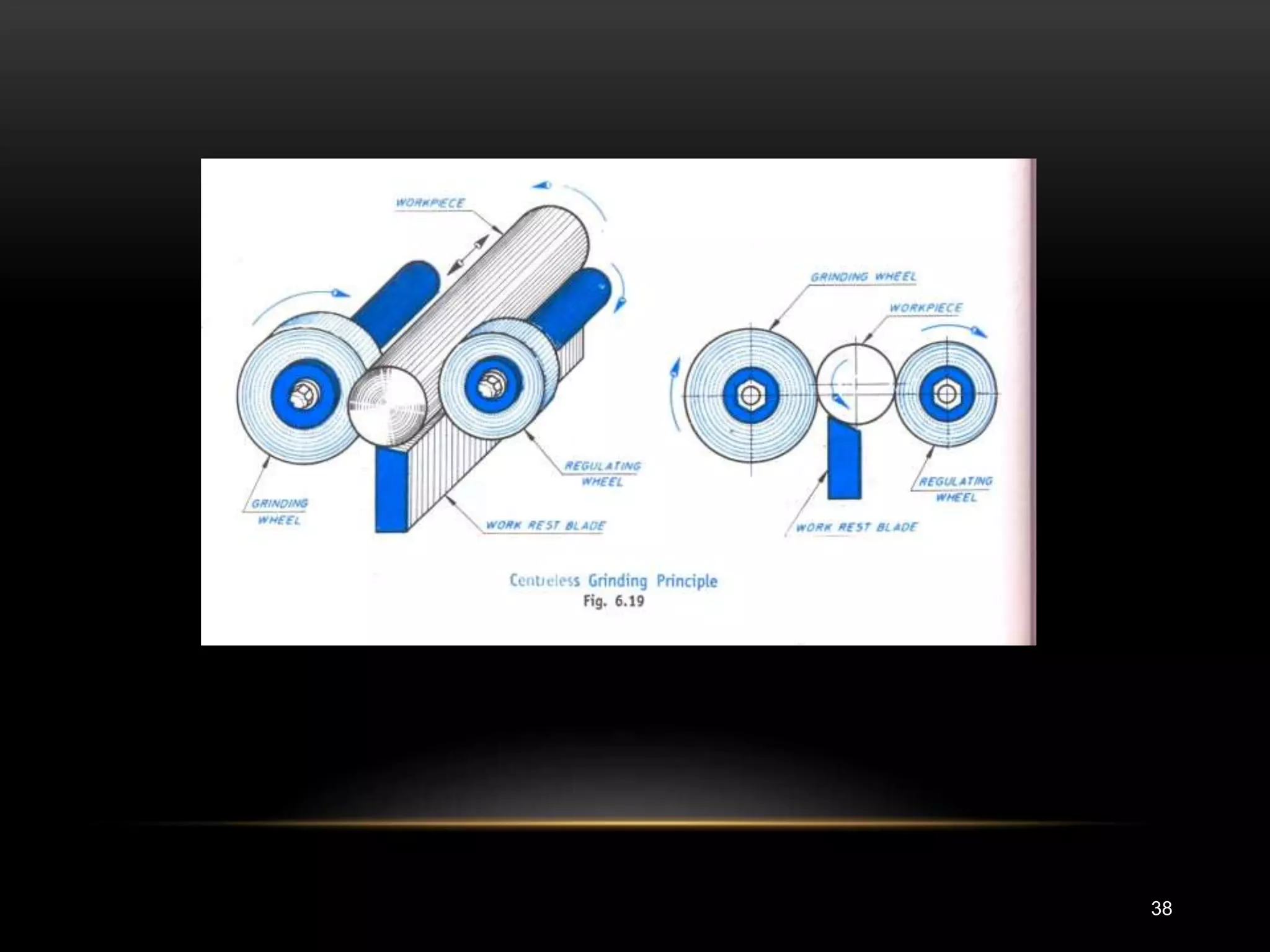 WORKPIECE

GRINDING WHEEL

REGULATING WHEEL

WORK REST BLADE

GRINDING WHEEL

WORKPIECE

REGULATING WHEEL

WORK REST BLADE

Centreless Grinding Principle
Fig. 6.19

38