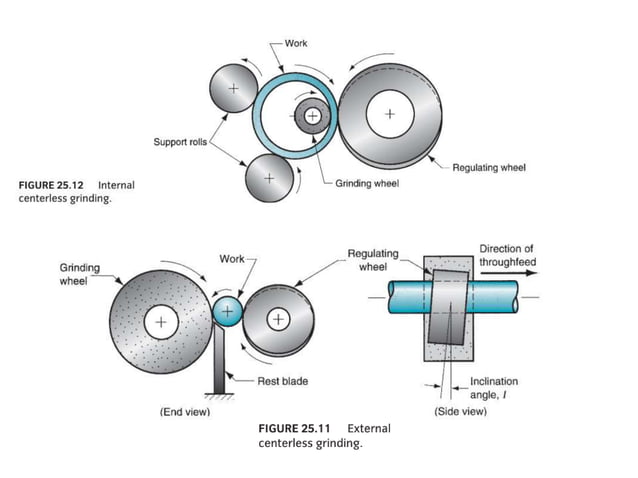 Work

Support rolls

Regulating wheel

Grinding wheel

FIGURE 25.12 Internal centerless grinding.

Grinding wheel

Work

Regulating wheel

Direction of throughfeed

Rest blade

Inclination angle, $I$

(End view)

(Side view)

FIGURE 25.11 External centerless grinding.