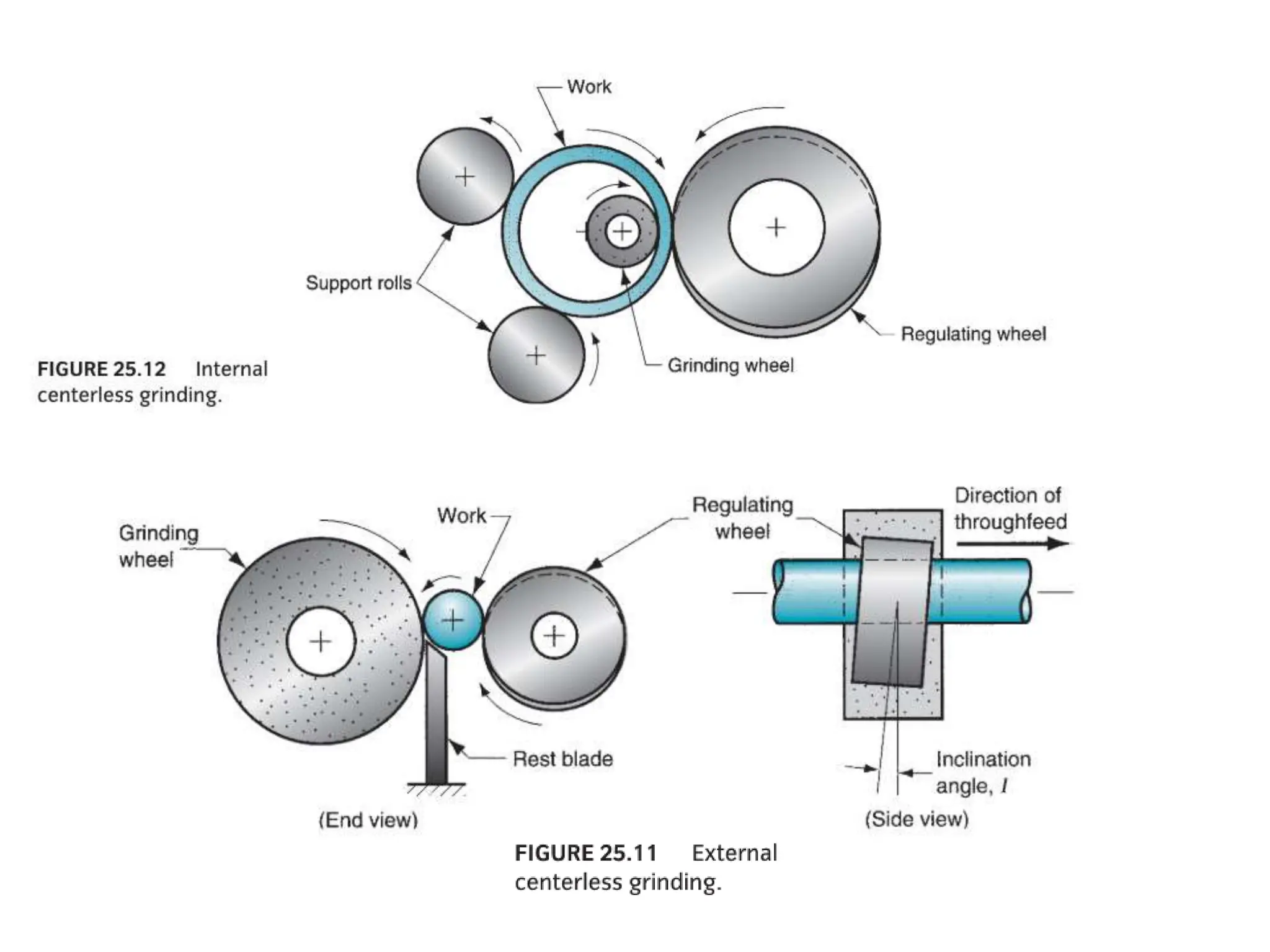 Work

Support rolls

Regulating wheel

Grinding wheel

FIGURE 25.12 Internal centerless grinding.

Grinding wheel

Work

Regulating wheel

Direction of throughfeed

Rest blade

Inclination angle, $I$

(End view)

(Side view)

FIGURE 25.11 External centerless grinding.