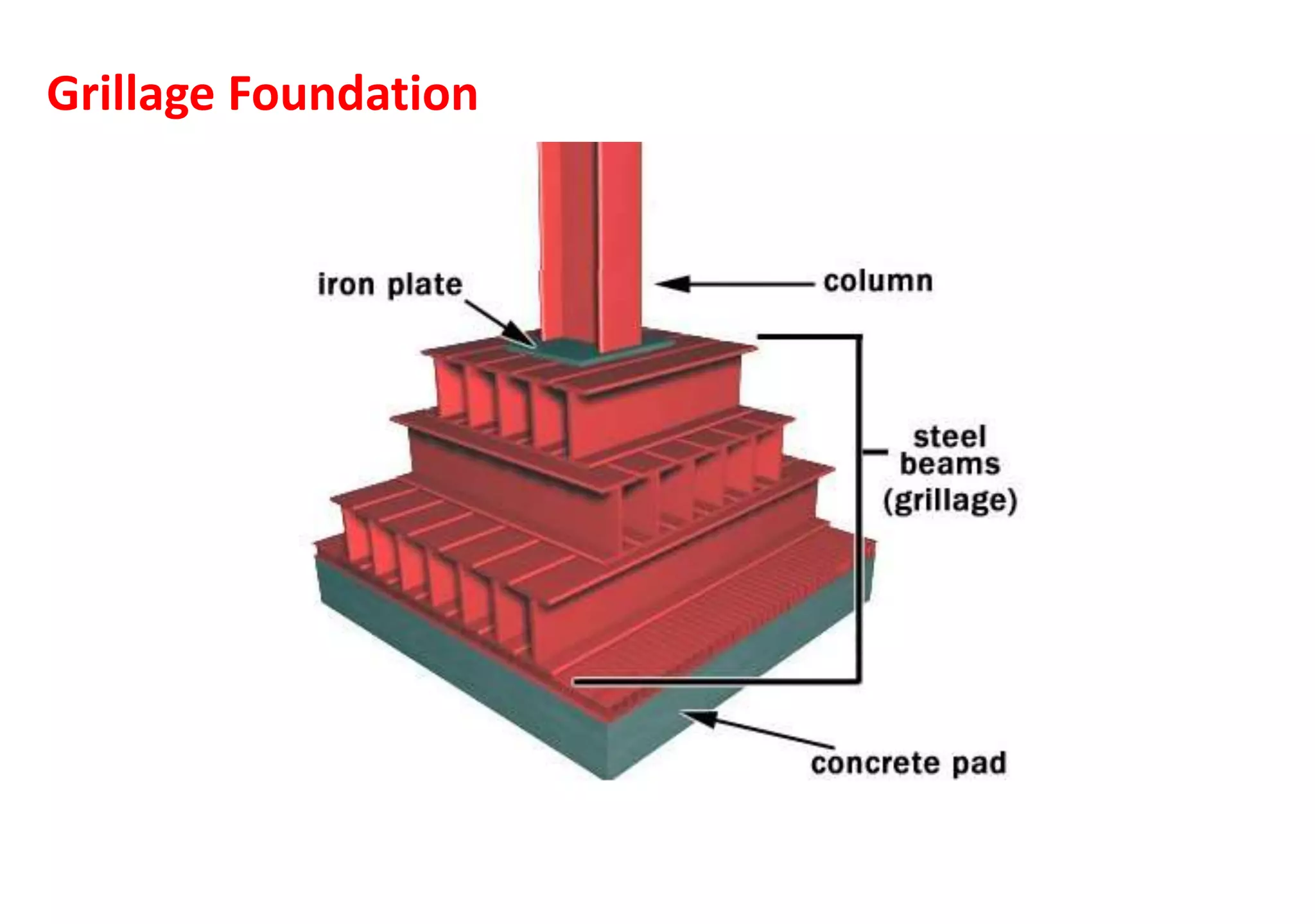 Grillage Foundation

iron plate

column

steel beams (grillage)

concrete pad