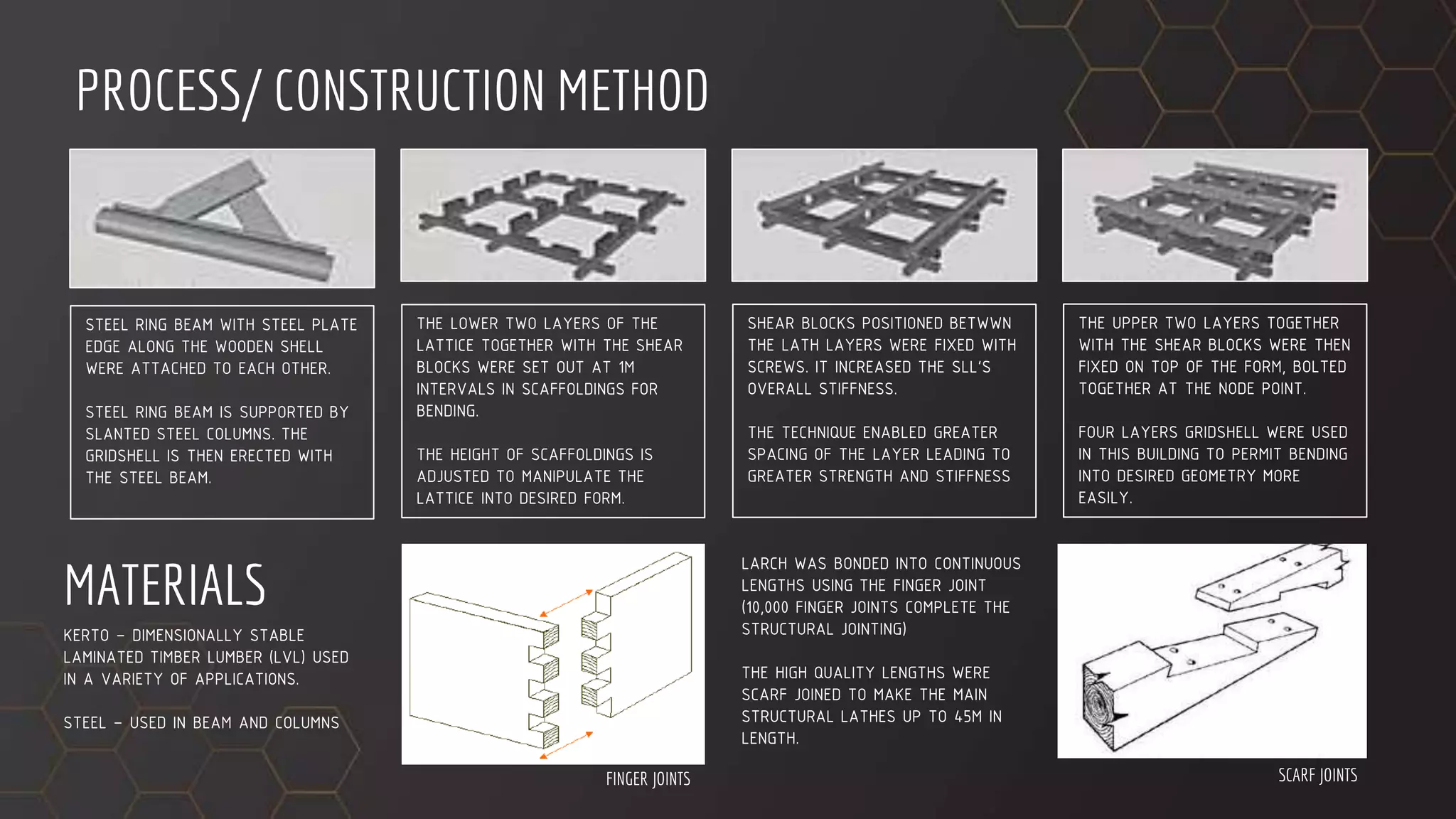 PROCESS/ CONSTRUCTION METHOD

STEEL RING BEAM WITH STEEL PLATE EDGE ALONG THE WOODEN SHELL WERE ATTACHED TO EACH OTHER.

STEEL RING BEAM IS SUPPORTED BY SLANTED STEEL COLUMNS. THE GRIDSHELL IS THEN ERECTED WITH THE STEEL BEAM.

THE LOWER TWO LAYERS OF THE LATTICE TOGETHER WITH THE SHEAR BLOCKS WERE SET OUT AT 1M INTERVALS IN SCAFFOLDINGS FOR BENDING.

THE HEIGHT OF SCAFFOLDINGS IS ADJUSTED TO MANIPULATE THE LATTICE INTO DESIRED FORM.

SHEAR BLOCKS POSITIONED BETWWN THE LATH LAYERS WERE FIXED WITH SCREWS. IT INCREASED THE SLL'S OVERALL STIFFNESS.

THE TECHNIQUE ENABLED GREATER SPACING OF THE LAYER LEADING TO GREATER STRENGTH AND STIFFNESS

THE UPPER TWO LAYERS TOGETHER WITH THE SHEAR BLOCKS WERE THEN FIXED ON TOP OF THE FORM, BOLTED TOGETHER AT THE NODE POINT.

FOUR LAYERS GRIDSHELL WERE USED IN THIS BUILDING TO PERMIT BENDING INTO DESIRED GEOMETRY MORE EASILY.

MATERIALS

KERTO – DIMENSIONALLY STABLE LAMINATED TIMBER LUMBER (LVL) USED IN A VARIETY OF APPLICATIONS.

STEEL – USED IN BEAM AND COLUMNS

FINGER JOINTS

LARCH WAS BONDED INTO CONTINUOUS LENGTHS USING THE FINGER JOINT (10,000 FINGER JOINTS COMPLETE THE STRUCTURAL JOINTING)

THE HIGH QUALITY LENGTHS WERE SCARF JOINED TO MAKE THE MAIN STRUCTURAL LATHES UP TO 45M IN LENGTH.

SCARF JOINTS