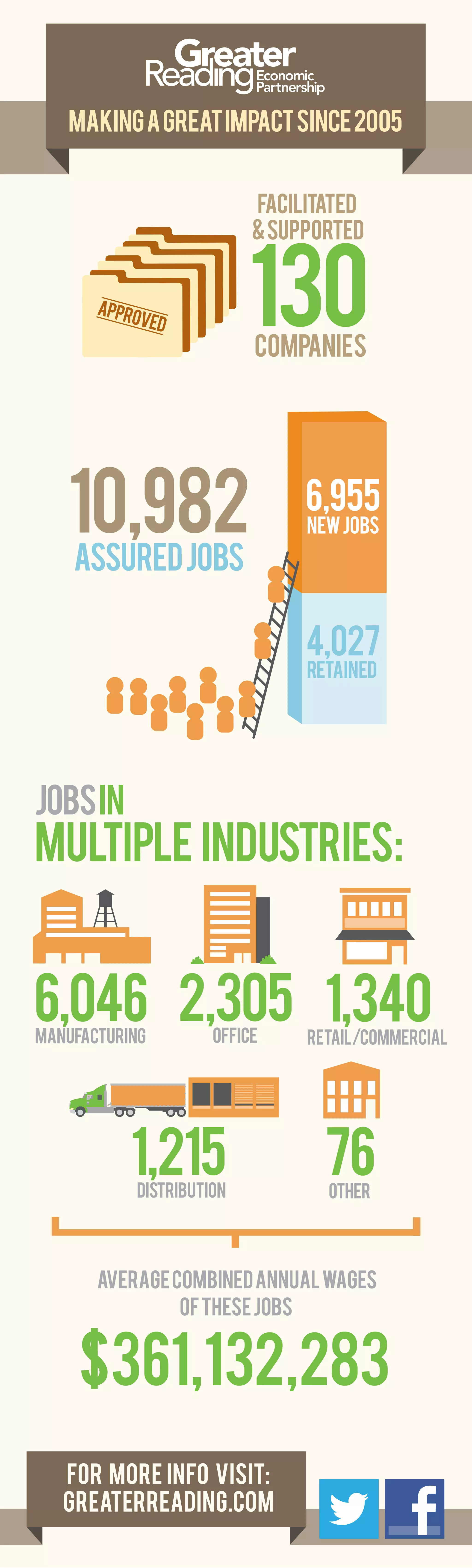 Greater Reading Economic Partnership

MAKING A GREAT IMPACT SINCE 2005

APPROVED

FACILITATED & SUPPORTED 130 COMPANIES

10,982 ASSURED JOBS

6,955 NEW JOBS

4,027 RETAINED

JOBS IN MULTIPLE INDUSTRIES:

6,046 MANUFACTURING

2,305 OFFICE

1,340 RETAIL/COMMERCIAL

1,215 DISTRIBUTION

76 OTHER

AVERAGE COMBINED ANNUAL WAGES OF THESE JOBS

$361,132,283

FOR MORE INFO VISIT: GREATERREADING.COM

f