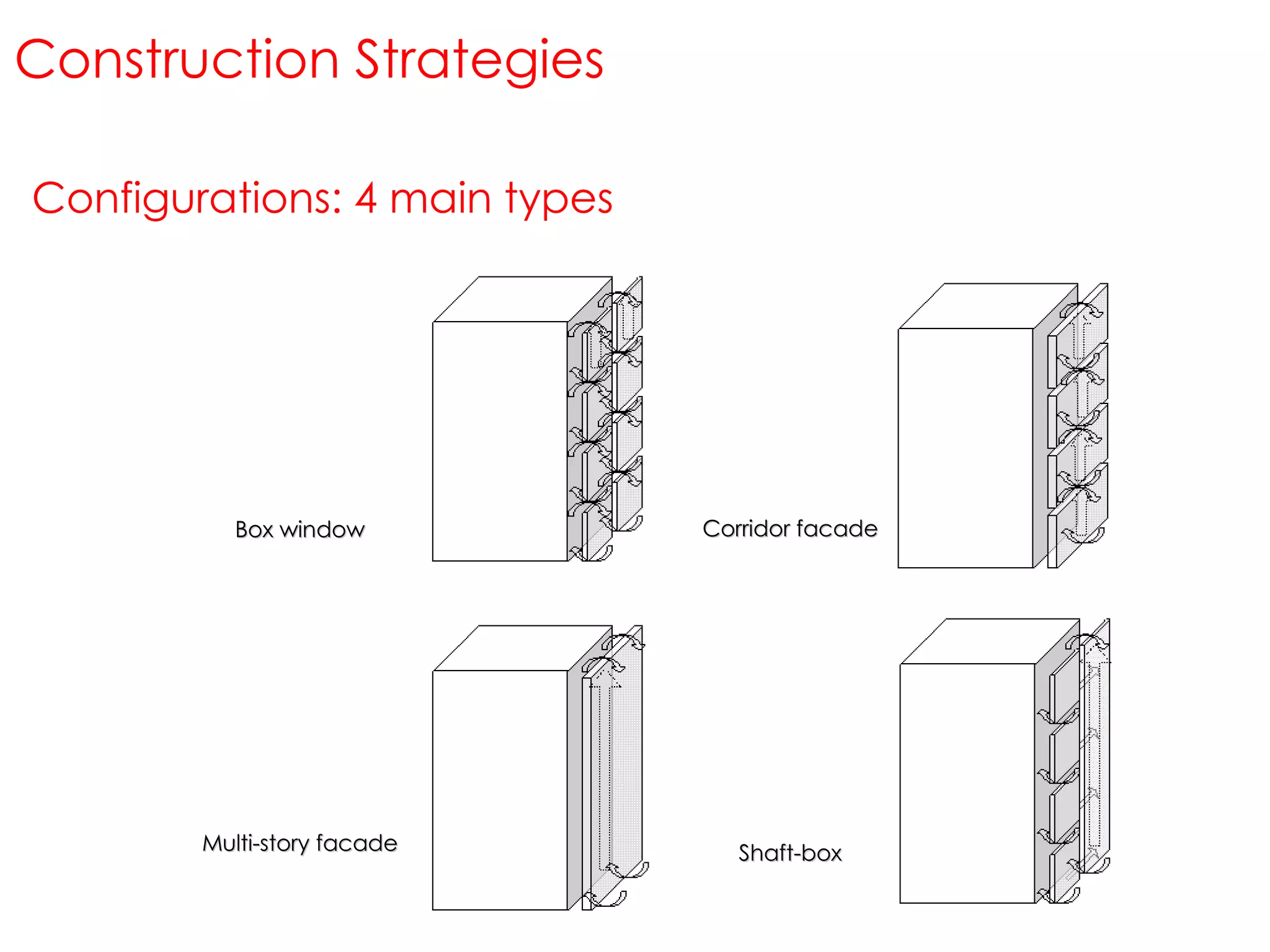 Construction Strategies

Configurations: 4 main types

Box window

Corridor facade

Multi-story facade

Shaft-box