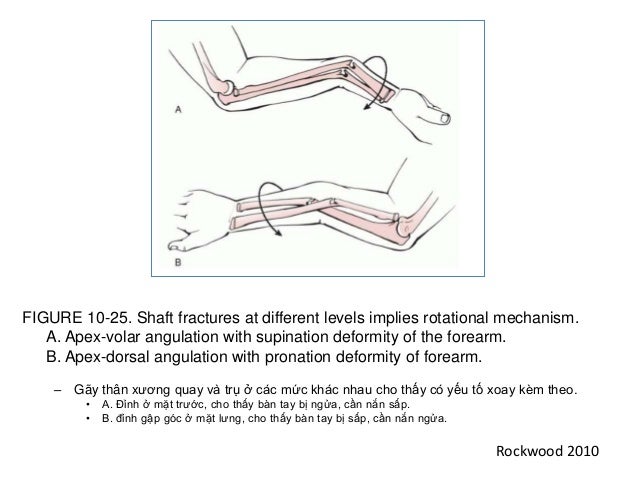 A

B

FIGURE 10-25. Shaft fractures at different levels implies rotational mechanism.
A. Apex-volar angulation with supination deformity of the forearm.
B. Apex-dorsal angulation with pronation deformity of forearm.

– Gãy thân xương quay và trụ ở các mức khác nhau cho thấy có yếu tố xoay kèm theo.
• A. Đỉnh ở mặt trước, cho thấy bàn tay bị ngửa, cần nắn sấp.
• B. đỉnh gập góc ở mặt lưng, cho thấy bàn tay bị sấp, cần nắn ngửa.

Rockwood 2010