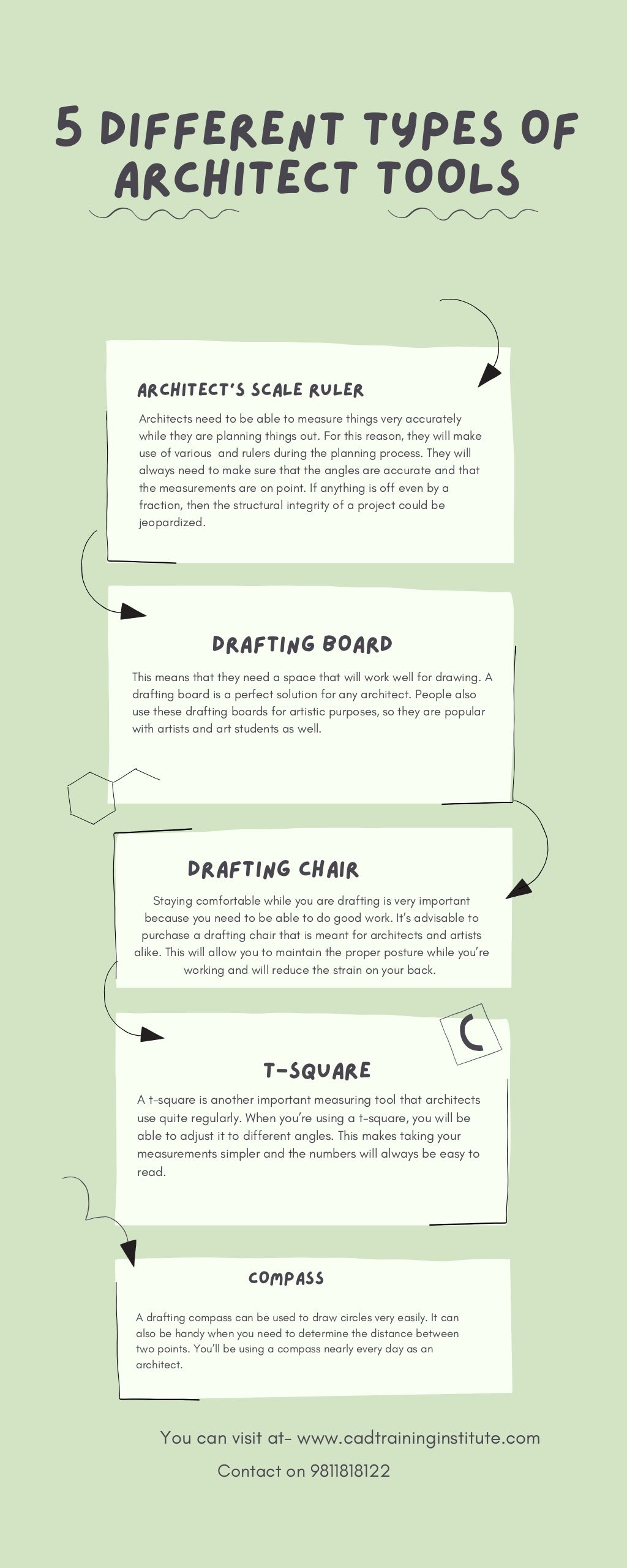 5 DIFFERENT TYPES OF ARCHITECT TOOLS

ARCHITECT'S SCALE RULER

Architects need to be able to measure things very accurately while they are planning things out. For this reason, they will make use of various  and rulers during the planning process. They will always need to make sure that the angles are accurate and that the measurements are on point. If anything is off even by a fraction, then the structural integrity of a project could be jeopardized.

DRAFTING BOARD

This means that they need a space that will work well for drawing. A drafting board is a perfect solution for any architect. People also use these drafting boards for artistic purposes, so they are popular with artists and art students as well.

DRAFTING CHAIR

Staying comfortable while you are drafting is very important because you need to be able to do good work. It's advisable to purchase a drafting chair that is meant for architects and artists alike. This will allow you to maintain the proper posture while you're working and will reduce the strain on your back.

C

T-SQUARE

A t-square is another important measuring tool that architects use quite regularly. When you're using a t-square, you will be able to adjust it to different angles. This makes taking your measurements simpler and the numbers will always be easy to read.

COMPASS

A drafting compass can be used to draw circles very easily. It can also be handy when you need to determine the distance between two points. You'll be using a compass nearly every day as an architect.

You can visit at- www.cadtraininginstitute.com

Contact on 9811818122