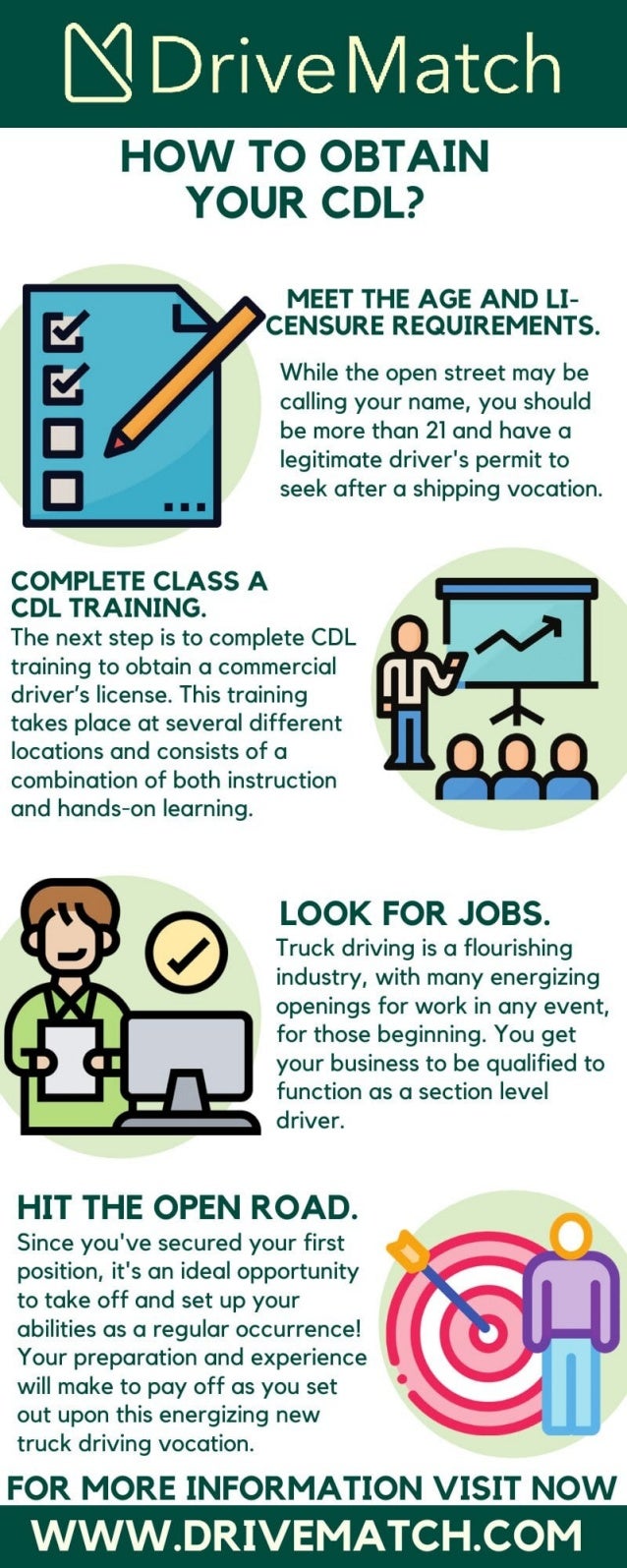 DriveMatch

HOW TO OBTAIN YOUR CDL?

MEET THE AGE AND LICENSURE REQUIREMENTS.
While the open street may be calling your name, you should be more than 21 and have a legitimate driver's permit to seek after a shipping vocation.

COMPLETE CLASS A CDL TRAINING.
The next step is to complete CDL training to obtain a commercial driver's license. This training takes place at several different locations and consists of a combination of both instruction and hands-on learning.

LOOK FOR JOBS.
Truck driving is a flourishing industry, with many energizing openings for work in any event, for those beginning. You get your business to be qualified to function as a section level driver.

HIT THE OPEN ROAD.
Since you've secured your first position, it's an ideal opportunity to take off and set up your abilities as a regular occurrence! Your preparation and experience will make to pay off as you set out upon this energizing new truck driving vocation.

FOR MORE INFORMATION VISIT NOW
WWW.DRIVEMATCH.COM