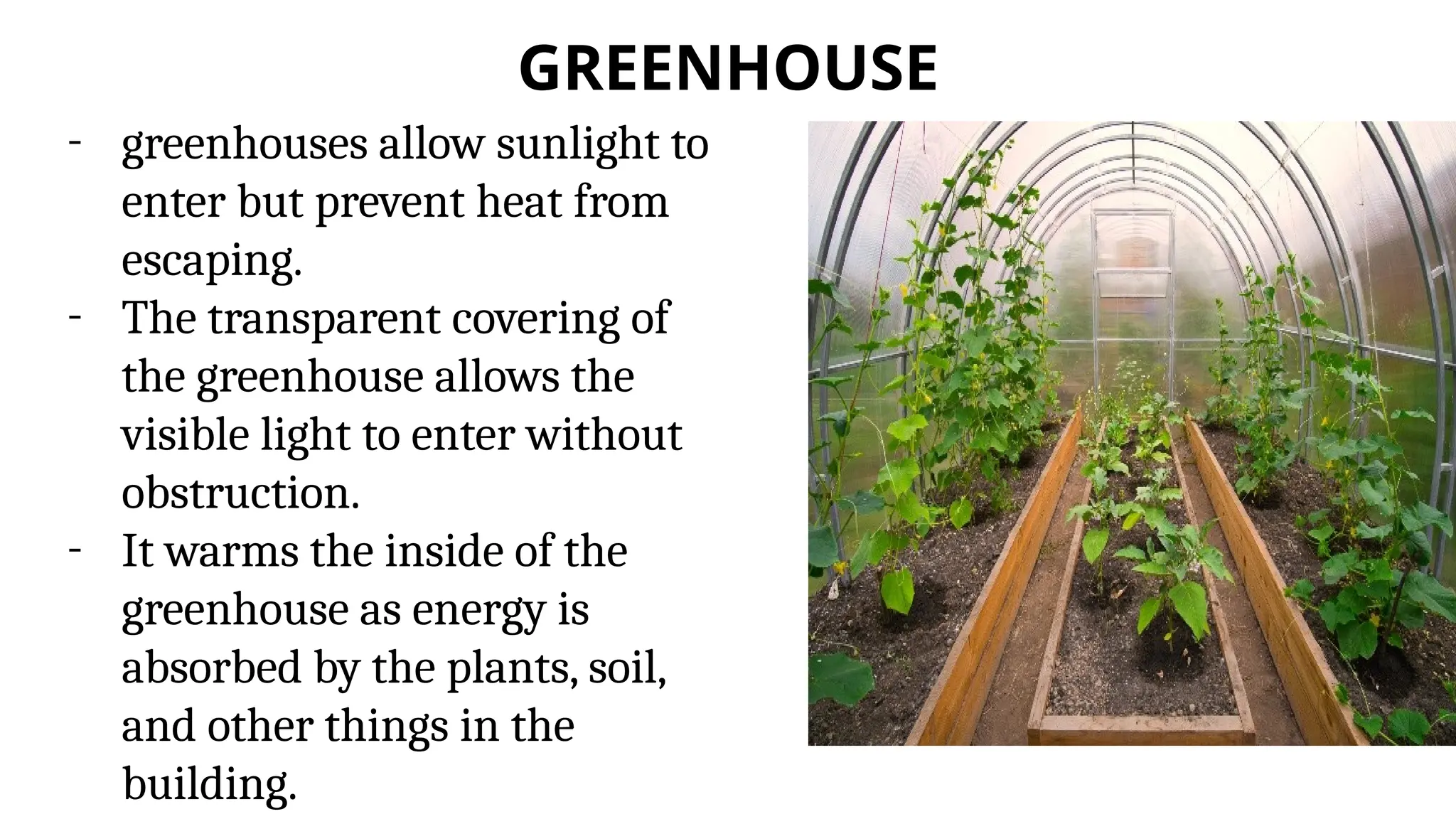 GREENHOUSE

- greenhouses allow sunlight to enter but prevent heat from escaping.
- The transparent covering of the greenhouse allows the visible light to enter without obstruction.
- It warms the inside of the greenhouse as energy is absorbed by the plants, soil, and other things in the building.