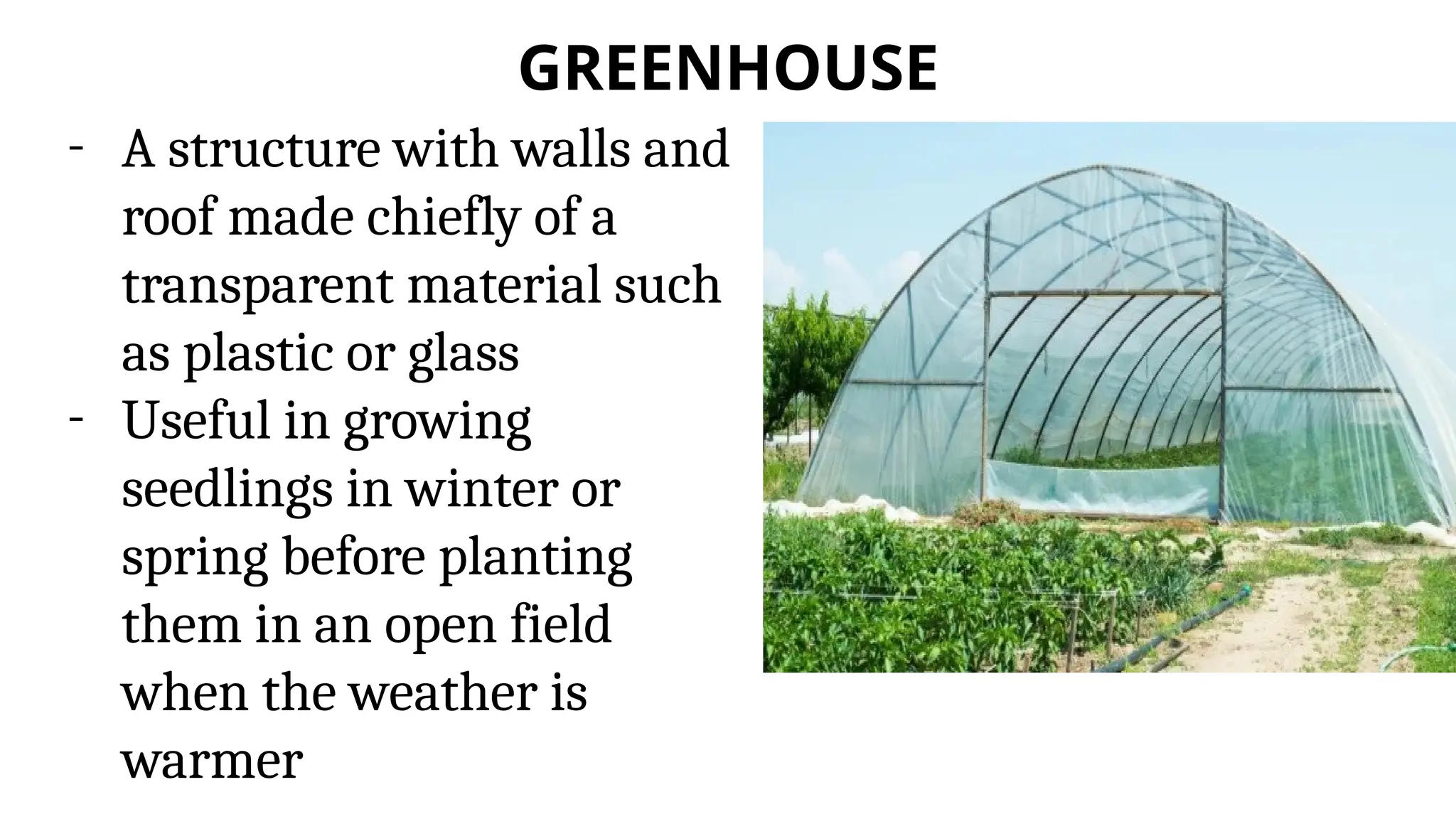 GREENHOUSE

- A structure with walls and roof made chiefly of a transparent material such as plastic or glass
- Useful in growing seedlings in winter or spring before planting them in an open field when the weather is warmer