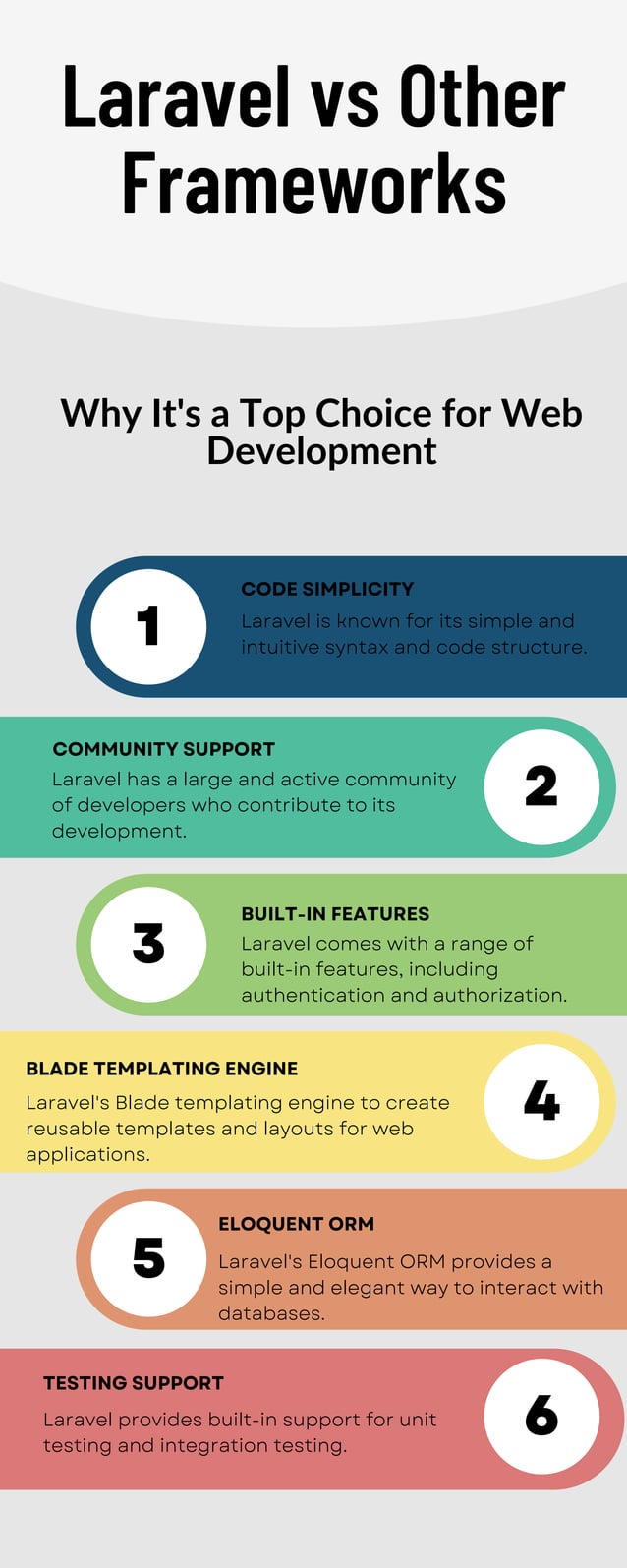 Laravel vs Other Frameworks

Why It's a Top Choice for Web Development

1
CODE SIMPLICITY
Laravel is known for its simple and intuitive syntax and code structure.

COMMUNITY SUPPORT
Laravel has a large and active community of developers who contribute to its development.
2

3
BUILT-IN FEATURES
Laravel comes with a range of built-in features, including authentication and authorization.

BLADE TEMPLATING ENGINE
Laravel's Blade templating engine to create reusable templates and layouts for web applications.
4

5
ELOQUENT ORM
Laravel's Eloquent ORM provides a simple and elegant way to interact with databases.

TESTING SUPPORT
Laravel provides built-in support for unit testing and integration testing.
6