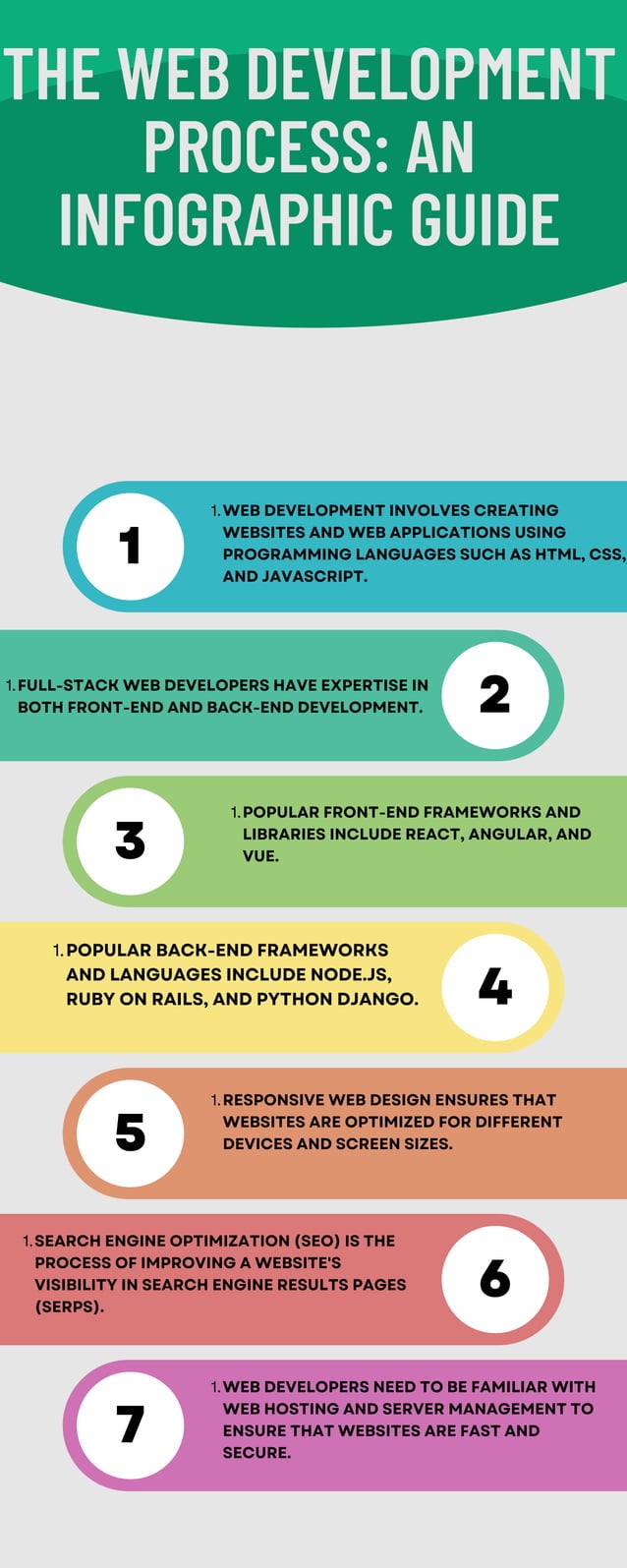 THE WEB DEVELOPMENT PROCESS: AN INFOGRAPHIC GUIDE

1

1. WEB DEVELOPMENT INVOLVES CREATING WEBSITES AND WEB APPLICATIONS USING PROGRAMMING LANGUAGES SUCH AS HTML, CSS, AND JAVASCRIPT.

1. FULL-STACK WEB DEVELOPERS HAVE EXPERTISE IN BOTH FRONT-END AND BACK-END DEVELOPMENT.

2

3

1. POPULAR FRONT-END FRAMEWORKS AND LIBRARIES INCLUDE REACT, ANGULAR, AND VUE.

1. POPULAR BACK-END FRAMEWORKS AND LANGUAGES INCLUDE NODE.JS, RUBY ON RAILS, AND PYTHON DJANGO.

4

5

1. RESPONSIVE WEB DESIGN ENSURES THAT WEBSITES ARE OPTIMIZED FOR DIFFERENT DEVICES AND SCREEN SIZES.

1. SEARCH ENGINE OPTIMIZATION (SEO) IS THE PROCESS OF IMPROVING A WEBSITE'S VISIBILITY IN SEARCH ENGINE RESULTS PAGES (SERPS).

6

7

1. WEB DEVELOPERS NEED TO BE FAMILIAR WITH WEB HOSTING AND SERVER MANAGEMENT TO ENSURE THAT WEBSITES ARE FAST AND SECURE.