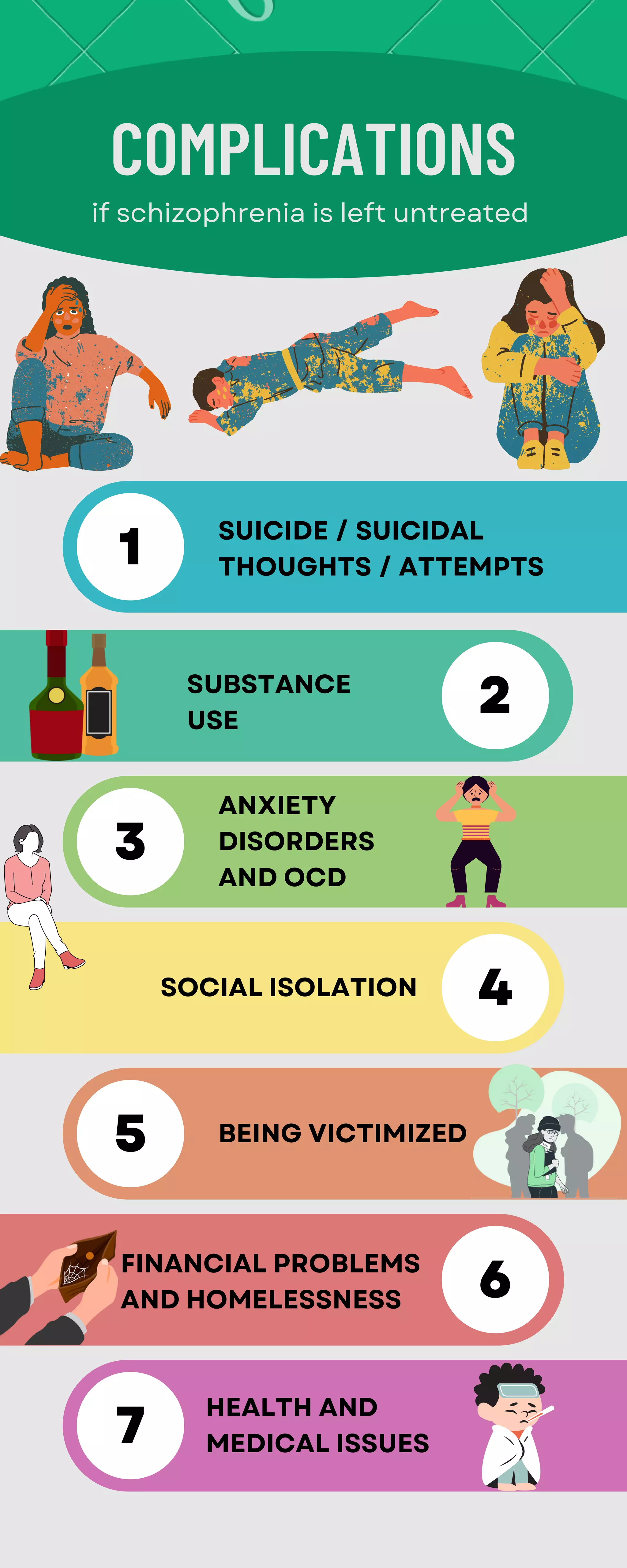 COMPLICATIONS
if schizophrenia is left untreated

1
SUICIDE / SUICIDAL THOUGHTS / ATTEMPTS

SUBSTANCE USE
2

3
ANXIETY DISORDERS AND OCD

SOCIAL ISOLATION
4

5
BEING VICTIMIZED

FINANCIAL PROBLEMS AND HOMELESSNESS
6

7
HEALTH AND MEDICAL ISSUES