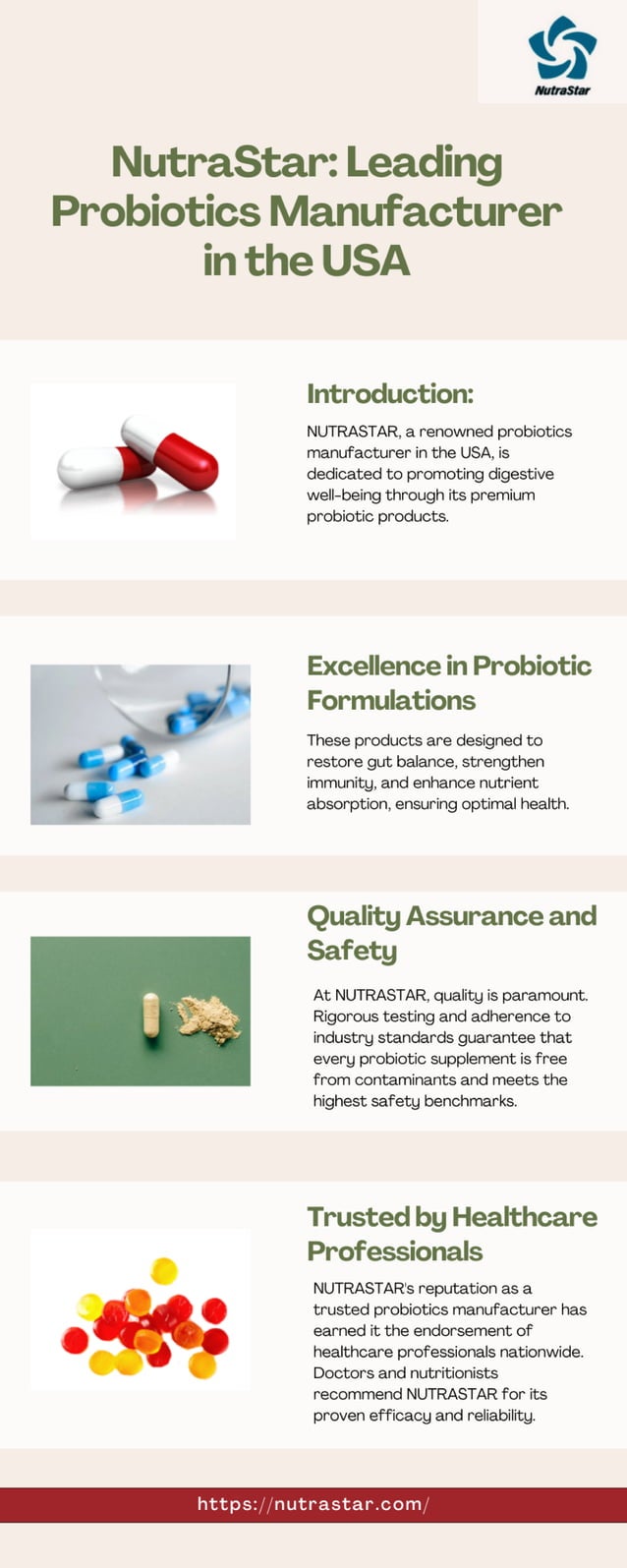 NutraStar

NutraStar: Leading Probiotics Manufacturer in the USA

Introduction:

NUTRASTAR, a renowned probiotics manufacturer in the USA, is dedicated to promoting digestive well-being through its premium probiotic products.

Excellence in Probiotic Formulations

These products are designed to restore gut balance, strengthen immunity, and enhance nutrient absorption, ensuring optimal health.

Quality Assurance and Safety

At NUTRASTAR, quality is paramount. Rigorous testing and adherence to industry standards guarantee that every probiotic supplement is free from contaminants and meets the highest safety benchmarks.

Trusted by Healthcare Professionals

NUTRASTAR's reputation as a trusted probiotics manufacturer has earned it the endorsement of healthcare professionals nationwide. Doctors and nutritionists recommend NUTRASTAR for its proven efficacy and reliability.

https://nutrastar.com/