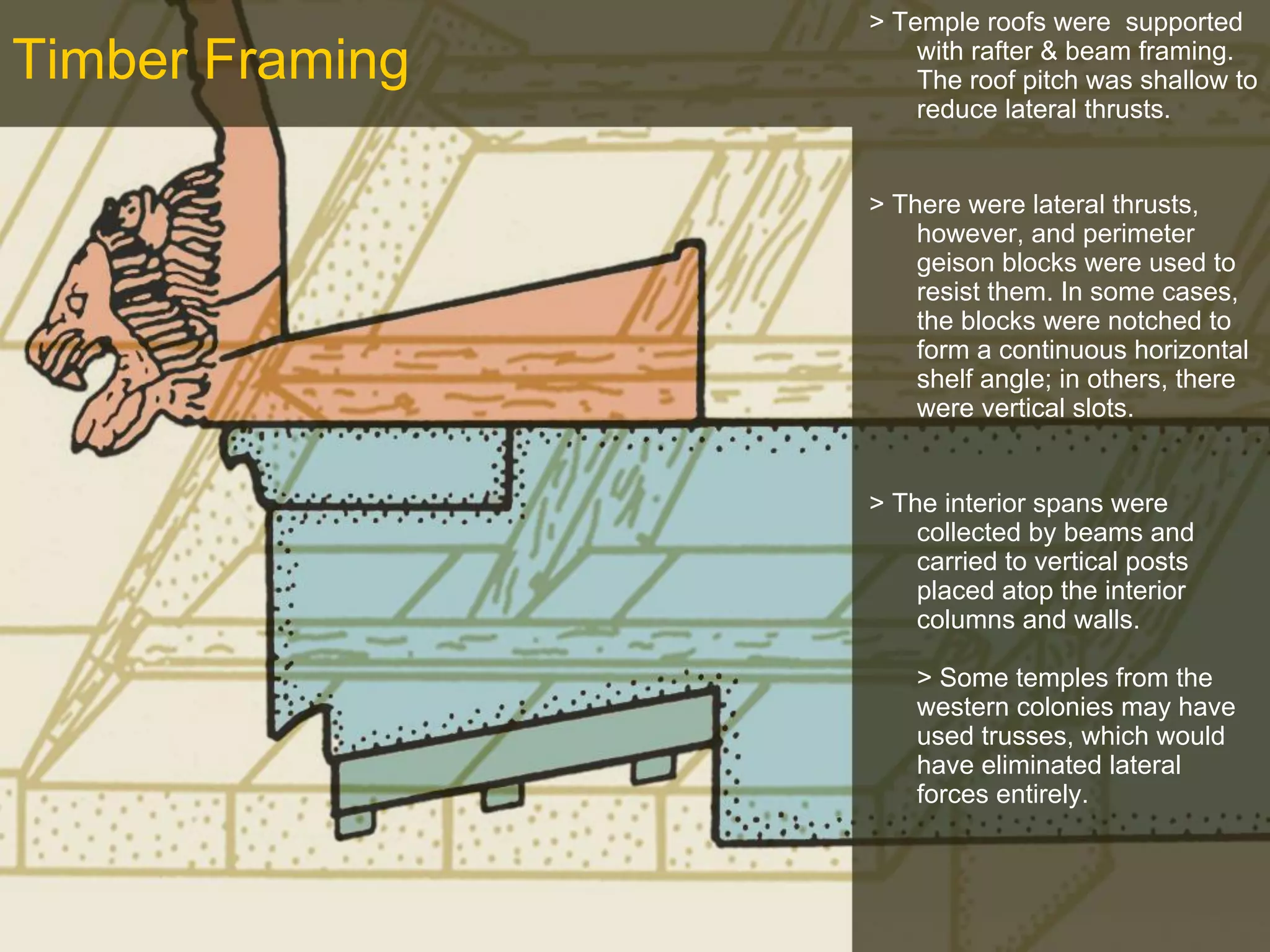 Timber Framing

> Temple roofs were supported with rafter & beam framing. The roof pitch was shallow to reduce lateral thrusts.

> There were lateral thrusts, however, and perimeter geison blocks were used to resist them. In some cases, the blocks were notched to form a continuous horizontal shelf angle; in others, there were vertical slots.

> The interior spans were collected by beams and carried to vertical posts placed atop the interior columns and walls.

> Some temples from the western colonies may have used trusses, which would have eliminated lateral forces entirely.