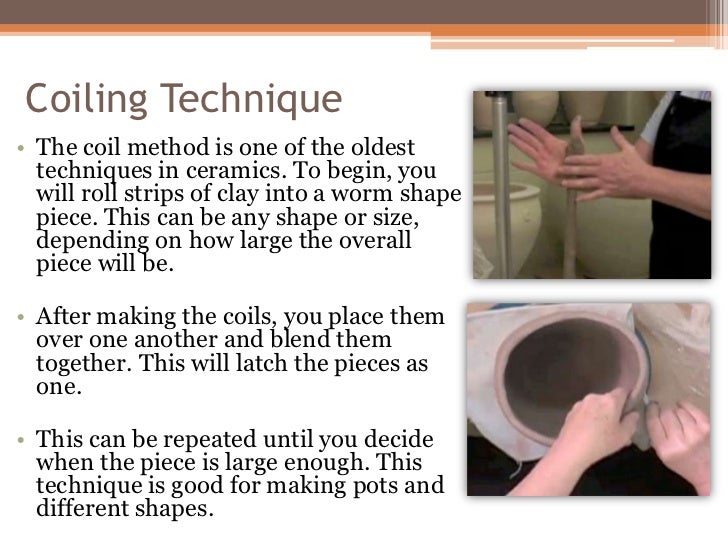 Coiling Technique

• The coil method is one of the oldest techniques in ceramics. To begin, you will roll strips of clay into a worm shape piece. This can be any shape or size, depending on how large the overall piece will be.

• After making the coils, you place them over one another and blend them together. This will latch the pieces as one.

• This can be repeated until you decide when the piece is large enough. This technique is good for making pots and different shapes.