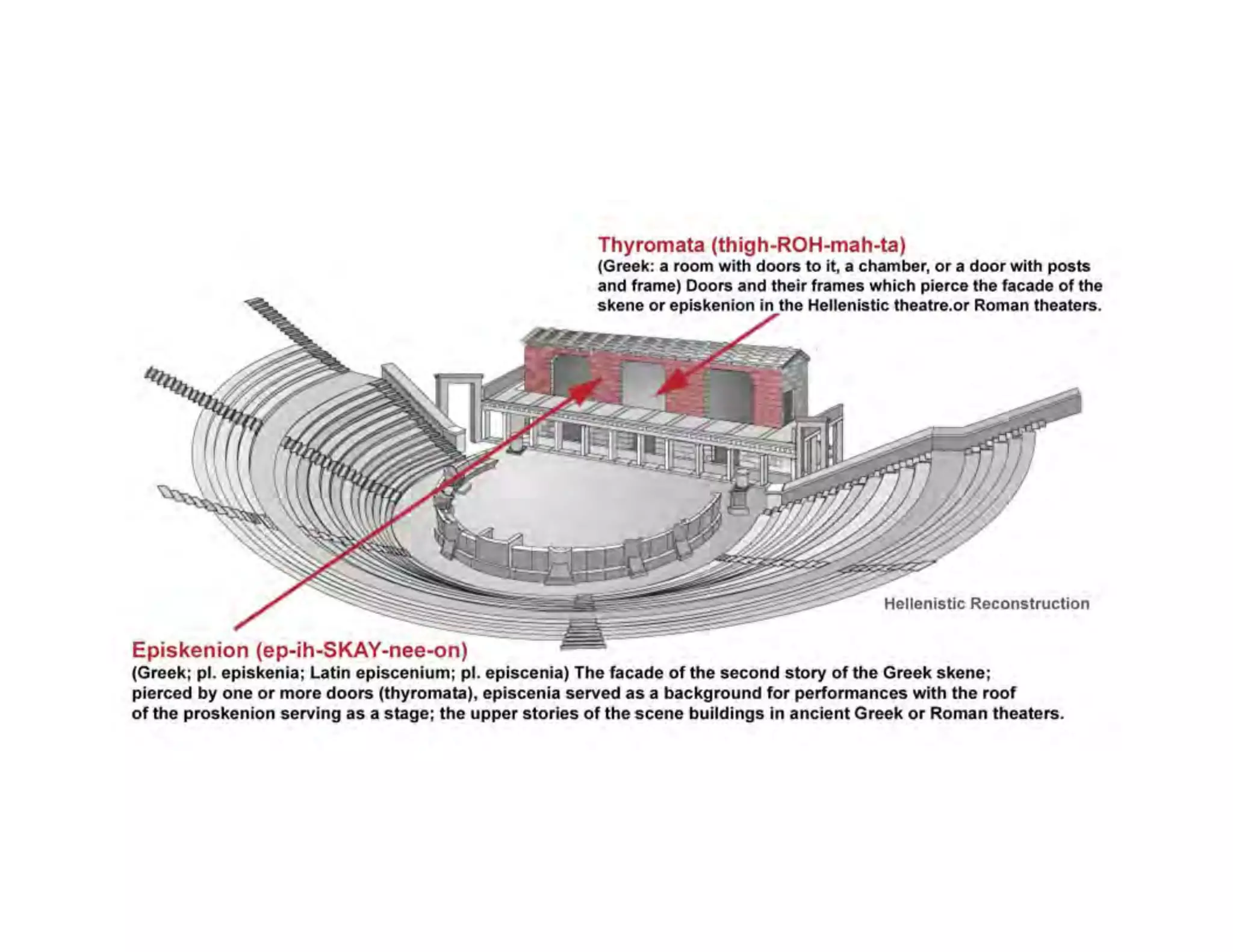 Thyromata (thigh-ROH-mah-ta)
(Greek: a room with doors to it, a chamber, or a door with posts and frame) Doors and their frames which pierce the facade of the skene or episkenion in the Hellenistic theatre.or Roman theaters.

Hellenistic Reconstruction

Episkenion (ep-ih-SKAY-nee-on)
(Greek; pl. episkenia; Latin episcenium; pl. episcenia) The facade of the second story of the Greek skene; pierced by one or more doors (thyromata), episcenia served as a background for performances with the roof of the proskenion serving as a stage; the upper stories of the scene buildings in ancient Greek or Roman theaters.