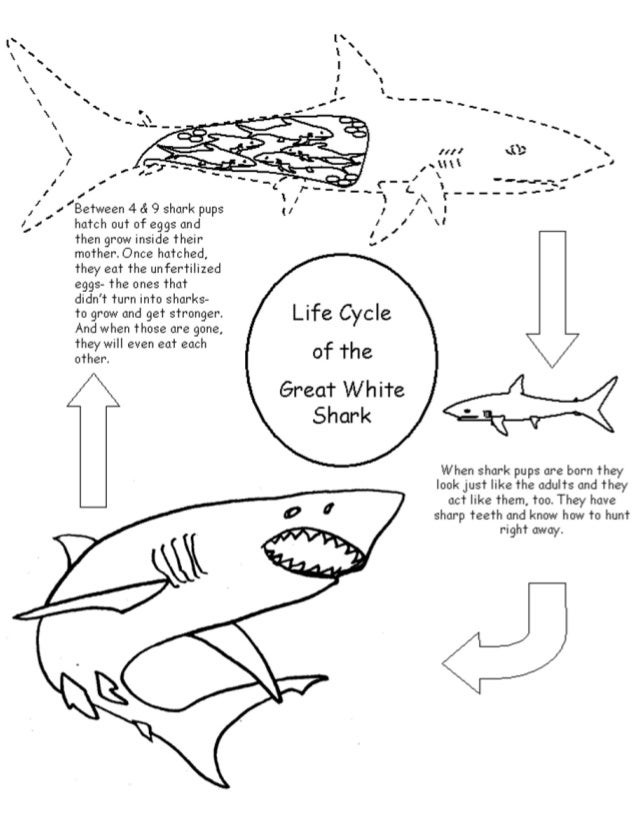 Between 4 & 9 shark pups hatch out of eggs and then grow inside their mother. Once hatched, they eat the unfertilized eggs- the ones that didn't turn into sharks- to grow and get stronger. And when those are gone, they will even eat each other.

Life Cycle of the Great White Shark

When shark pups are born they look just like the adults and they act like them, too. They have sharp teeth and know how to hunt right away.