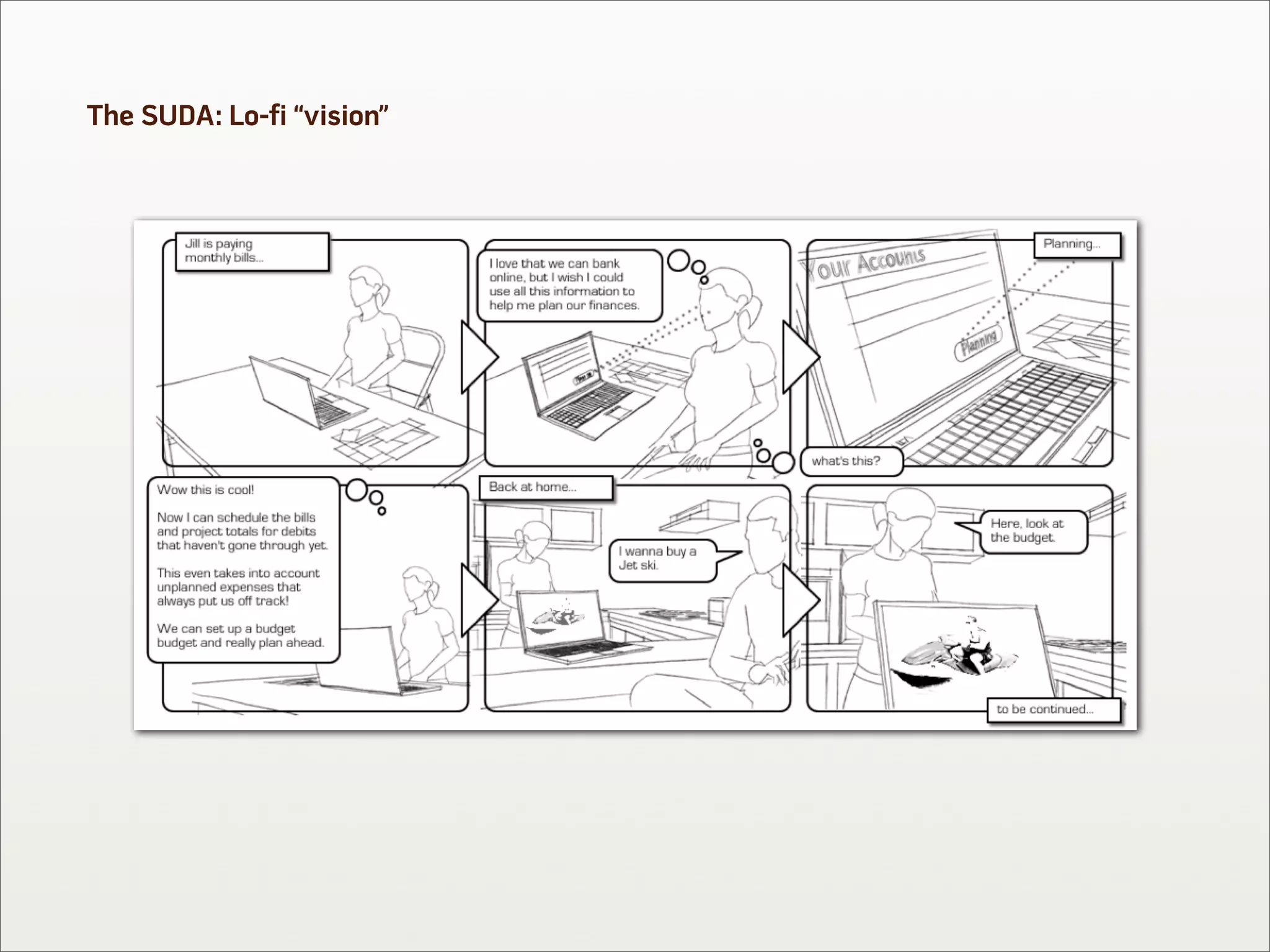 The SUDA: Lo-fi “vision”

Jill is paying monthly bills...

I love that we can bank online, but I wish I could use all this information to help me plan our finances.

Planning...

Your Accounts

Planning

what's this?

Wow this is cool!

Now I can schedule the bills and project totals for debits that haven't gone through yet.

This even takes into account unplanned expenses that always put us off track!

We can set up a budget budget and really plan ahead.

Back at home...

I wanna buy a Jet ski.

Here, look at the budget.

to be continued...