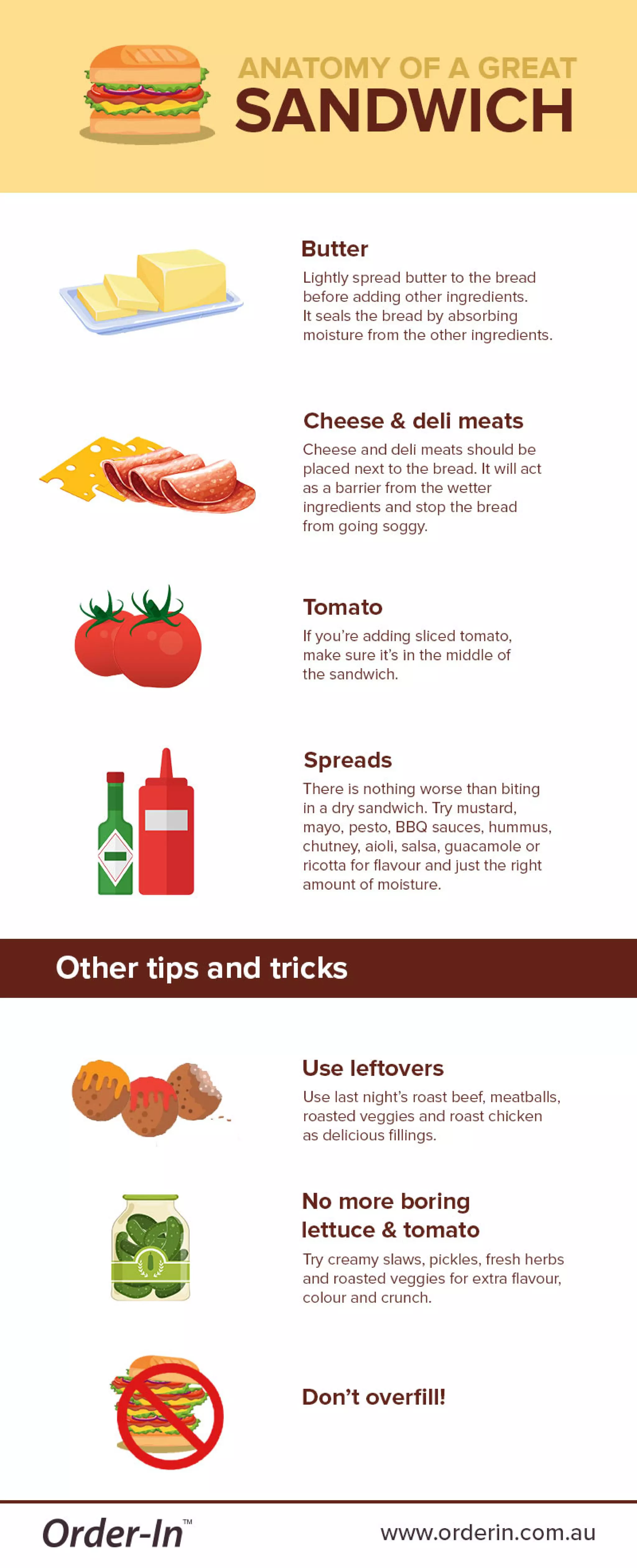 ANATOMY OF A GREAT
SANDWICH

Butter
Lightly spread butter to the bread before adding other ingredients. It seals the bread by absorbing moisture from the other ingredients.

Cheese & deli meats
Cheese and deli meats should be placed next to the bread. It will act as a barrier from the wetter ingredients and stop the bread from going soggy.

Tomato
If you're adding sliced tomato, make sure it's in the middle of the sandwich.

Spreads
There is nothing worse than biting in a dry sandwich. Try mustard, mayo, pesto, BBQ sauces, hummus, chutney, aioli, salsa, guacamole or ricotta for flavour and just the right amount of moisture.

Other tips and tricks

Use leftovers
Use last night's roast beef, meatballs, roasted veggies and roast chicken as delicious fillings.

No more boring lettuce & tomato
Try creamy slaws, pickles, fresh herbs and roasted veggies for extra flavour, colour and crunch.

Don't overfill!

Order-In™

www.orderin.com.au