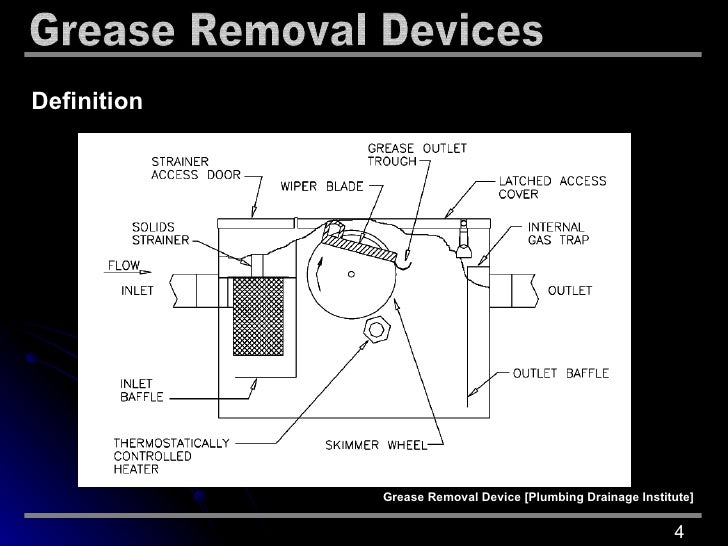 Grease Removal Devices

Definition

STRAINER ACCESS DOOR
GREASE OUTLET TROUGH
WIPER BLADE
LATCHED ACCESS COVER
SOLIDS STRAINER
INTERNAL GAS TRAP
FLOW
INLET
OUTLET
INLET BAFFLE
OUTLET BAFFLE
THERMOSTATICALLY CONTROLLED HEATER
SKIMMER WHEEL

Grease Removal Device [Plumbing Drainage Institute]

4