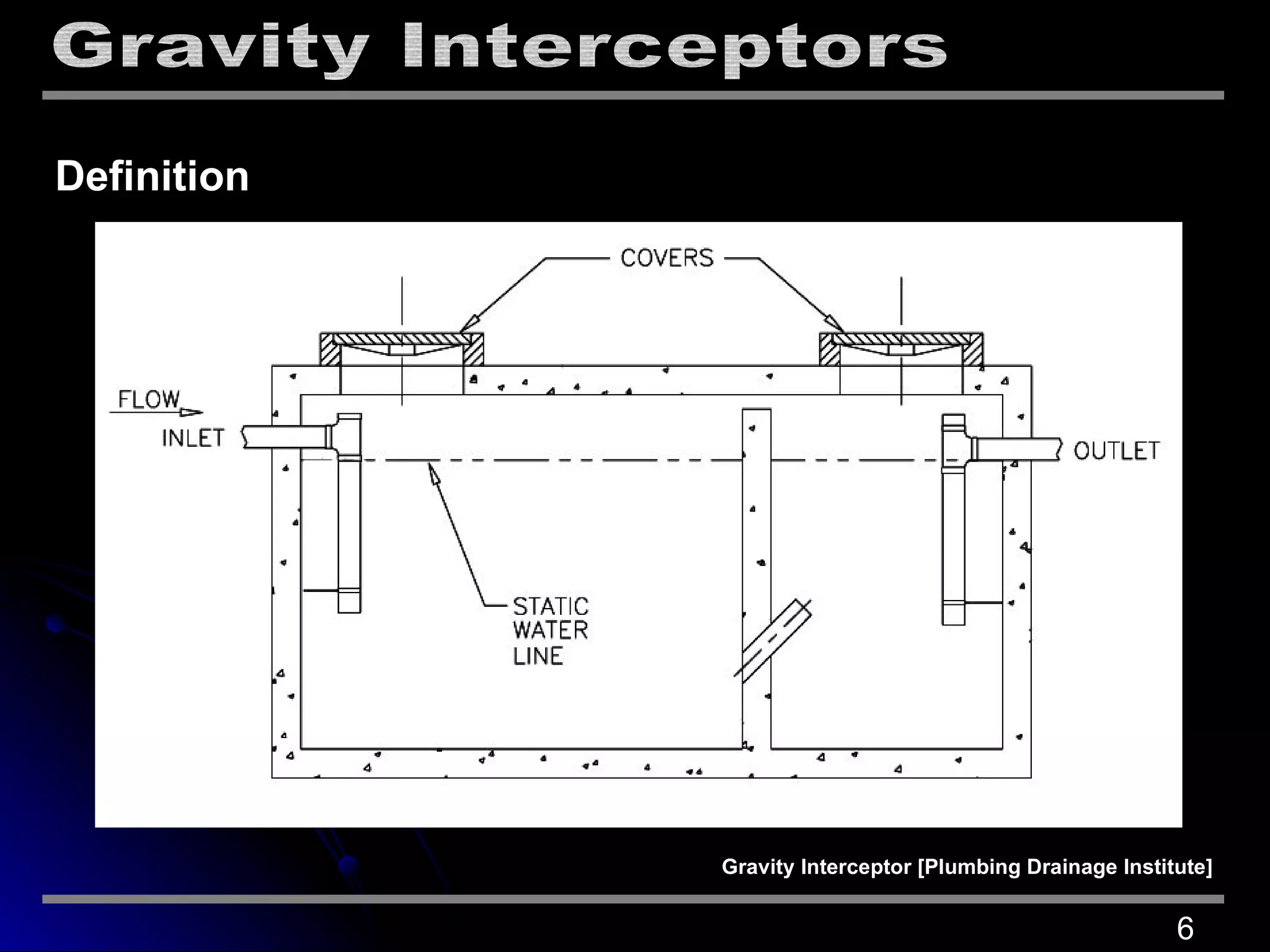 Gravity Interceptors

Definition

COVERS

FLOW

INLET

OUTLET

STATIC WATER LINE

Gravity Interceptor [Plumbing Drainage Institute]

6