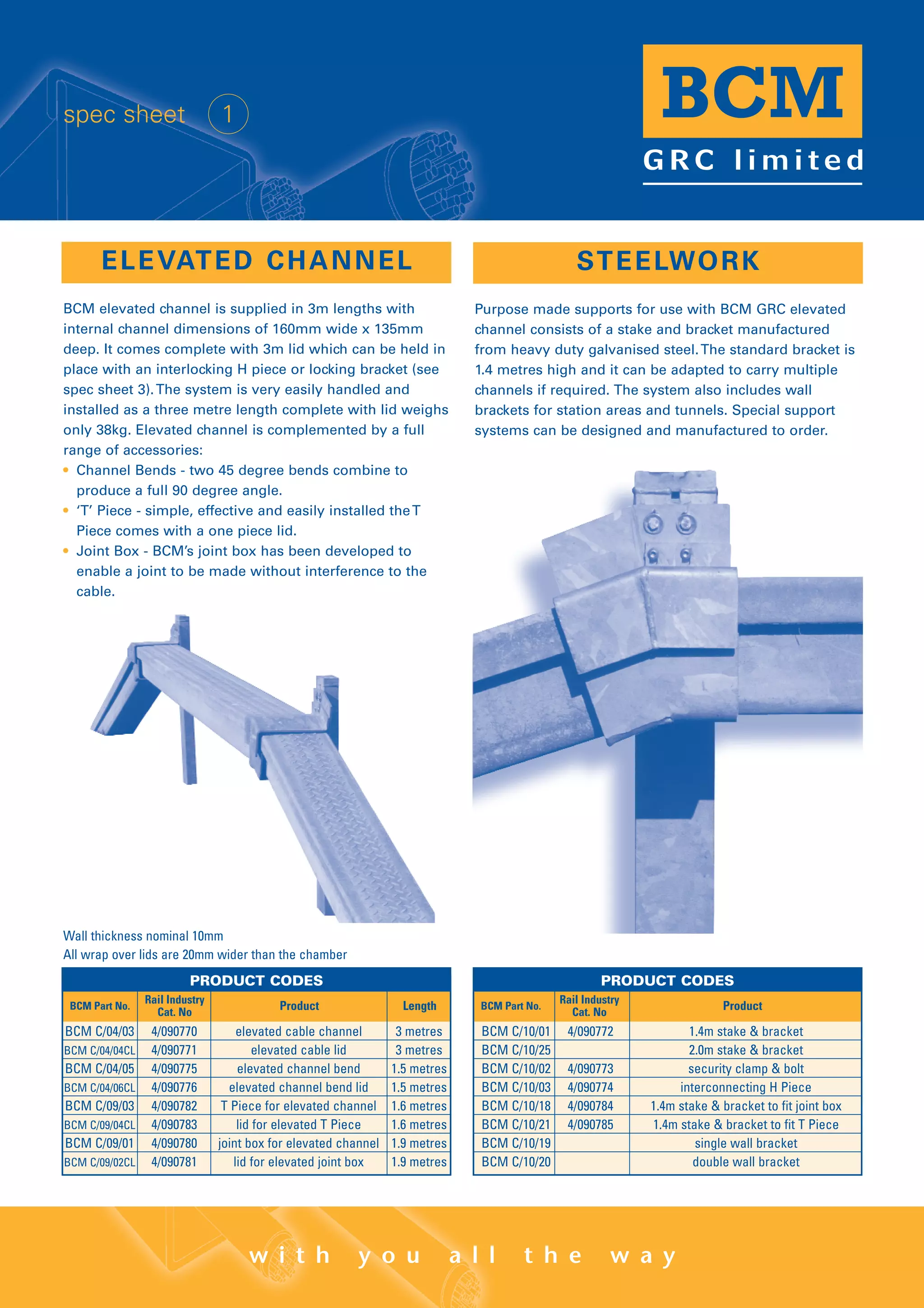 spec sheet 1

BCM
GRC limited

ELEVATED CHANNEL

BCM elevated channel is supplied in 3m lengths with internal channel dimensions of 160mm wide x 135mm deep. It comes complete with 3m lid which can be held in place with an interlocking H piece or locking bracket (see spec sheet 3). The system is very easily handled and installed as a three metre length complete with lid weighs only 38kg. Elevated channel is complemented by a full range of accessories:
• Channel Bends - two 45 degree bends combine to produce a full 90 degree angle.
• 'T' Piece - simple, effective and easily installed the T Piece comes with a one piece lid.
• Joint Box - BCM's joint box has been developed to enable a joint to be made without interference to the cable.

Wall thickness nominal 10mm
All wrap over lids are 20mm wider than the chamber

PRODUCT CODES

| BCM Part No. | Rail Industry Cat. No | Product | Length |
|---|---|---|---|
| BCM C/04/03 | 4/090770 | elevated cable channel | 3 metres |
| BCM C/04/04CL | 4/090771 | elevated cable lid | 3 metres |
| BCM C/04/05 | 4/090775 | elevated channel bend | 1.5 metres |
| BCM C/04/06CL | 4/090776 | elevated channel bend lid | 1.5 metres |
| BCM C/09/03 | 4/090782 | T Piece for elevated channel | 1.6 metres |
| BCM C/09/04CL | 4/090783 | lid for elevated T Piece | 1.6 metres |
| BCM C/09/01 | 4/090780 | joint box for elevated channel | 1.9 metres |
| BCM C/09/02CL | 4/090781 | lid for elevated joint box | 1.9 metres |

STEELWORK

Purpose made supports for use with BCM GRC elevated channel consists of a stake and bracket manufactured from heavy duty galvanised steel. The standard bracket is 1.4 metres high and it can be adapted to carry multiple channels if required. The system also includes wall brackets for station areas and tunnels. Special support systems can be designed and manufactured to order.

PRODUCT CODES

| BCM Part No. | Rail Industry Cat. No | Product |
|---|---|---|
| BCM C/10/01 | 4/090772 | 1.4m stake & bracket |
| BCM C/10/25 | | 2.0m stake & bracket |
| BCM C/10/02 | 4/090773 | security clamp & bolt |
| BCM C/10/03 | 4/090774 | interconnecting H Piece |
| BCM C/10/18 | 4/090784 | 1.4m stake & bracket to fit joint box |
| BCM C/10/21 | 4/090785 | 1.4m stake & bracket to fit T Piece |
| BCM C/10/19 | | single wall bracket |
| BCM C/10/20 | | double wall bracket |

with you all the way