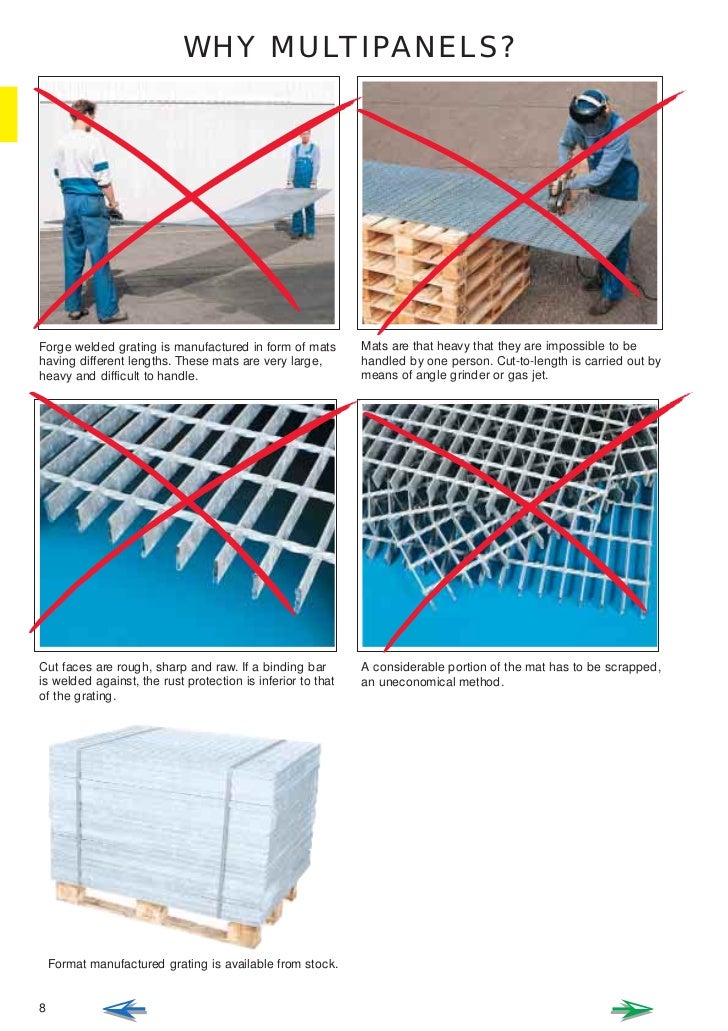 WHY MULTIPANELS?

Forge welded grating is manufactured in form of mats having different lengths. These mats are very large, heavy and difficult to handle.

Mats are that heavy that they are impossible to be handled by one person. Cut-to-length is carried out by means of angle grinder or gas jet.

Cut faces are rough, sharp and raw. If a binding bar is welded against, the rust protection is inferior to that of the grating.

A considerable portion of the mat has to be scrapped, an uneconomical method.

Format manufactured grating is available from stock.

8