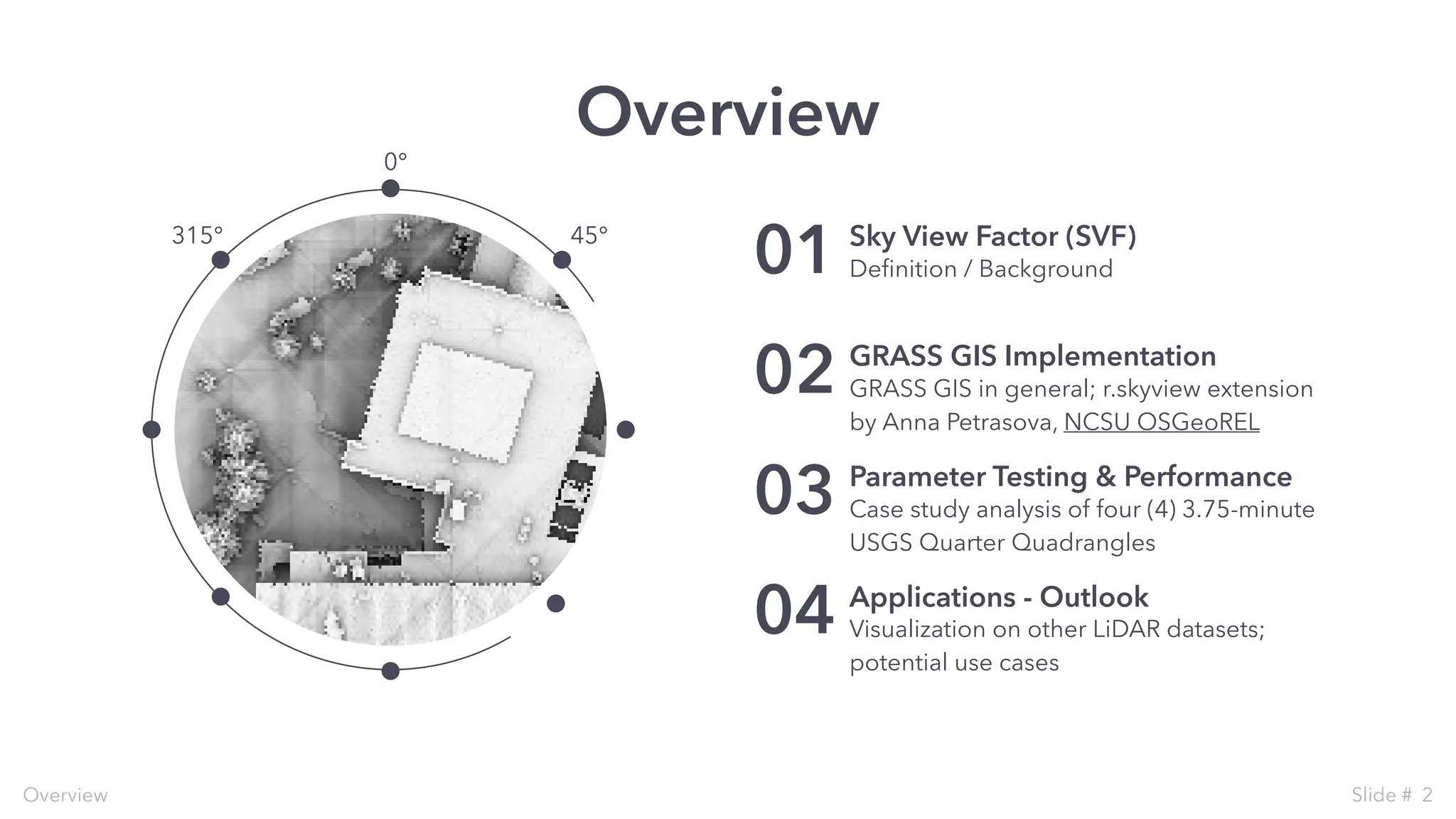 Overview

0°

315°

45°

01 Sky View Factor (SVF)
Definition / Background

02 GRASS GIS Implementation
GRASS GIS in general; r.skyview extension by Anna Petrasova, NCSU OSGeoREL

03 Parameter Testing & Performance
Case study analysis of four (4) 3.75-minute USGS Quarter Quadrangles

04 Applications - Outlook
Visualization on other LiDAR datasets; potential use cases

Overview

Slide # 2